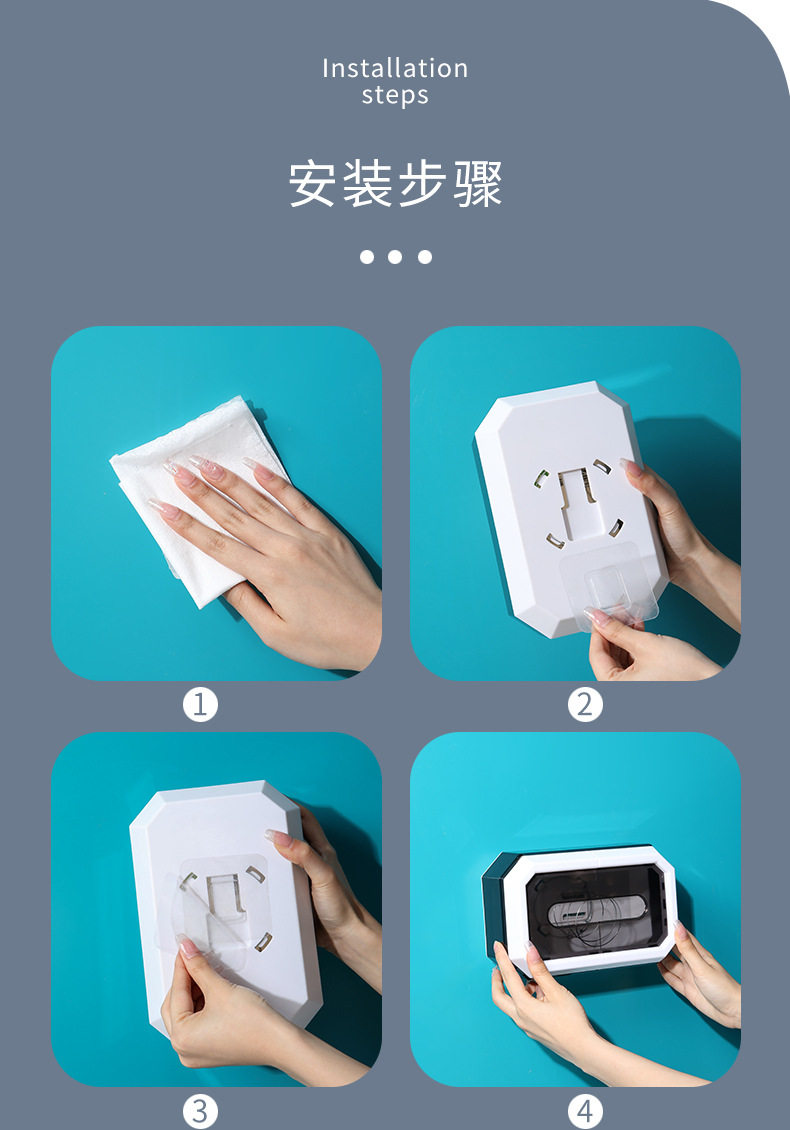 Installation steps

安装步骤

1

2

3

4