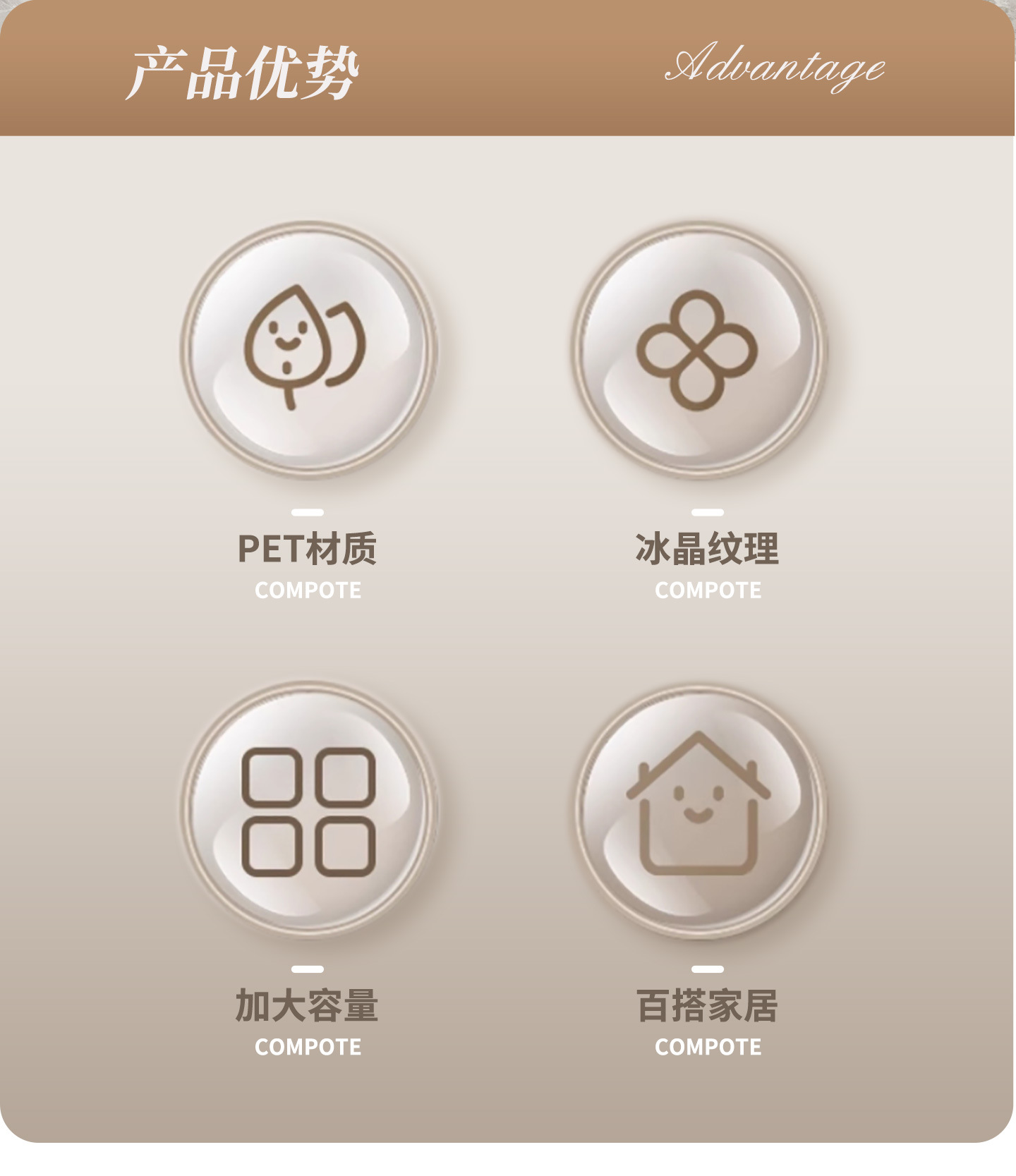 产品优势

Advantage

PET材质
COMPOTE

冰晶纹理
COMPOTE

加大容量
COMPOTE

百搭家居
COMPOTE