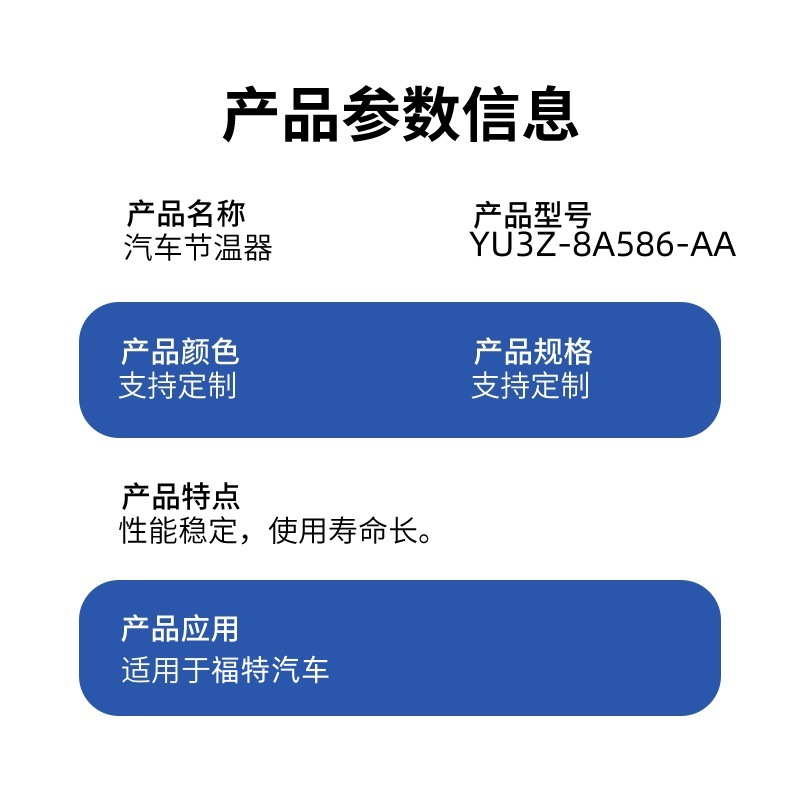 产品参数信息

产品名称
汽车节温器

产品型号
YU3Z-8A586-AA

产品颜色
支持定制

产品规格
支持定制

产品特点
性能稳定，使用寿命长。

产品应用
适用于福特汽车