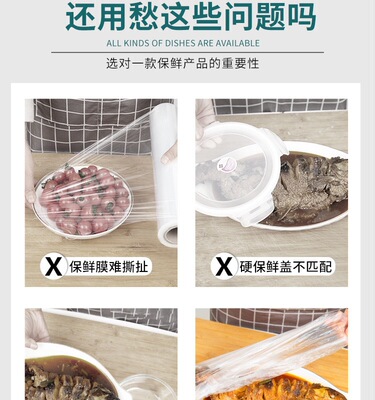 还用愁这些问题吗

ALL KINDS OF DISHES ARE AVAILABLE

选对一款保鲜产品的重要性

X 保鲜膜难撕扯

X 硬保鲜盖不匹配