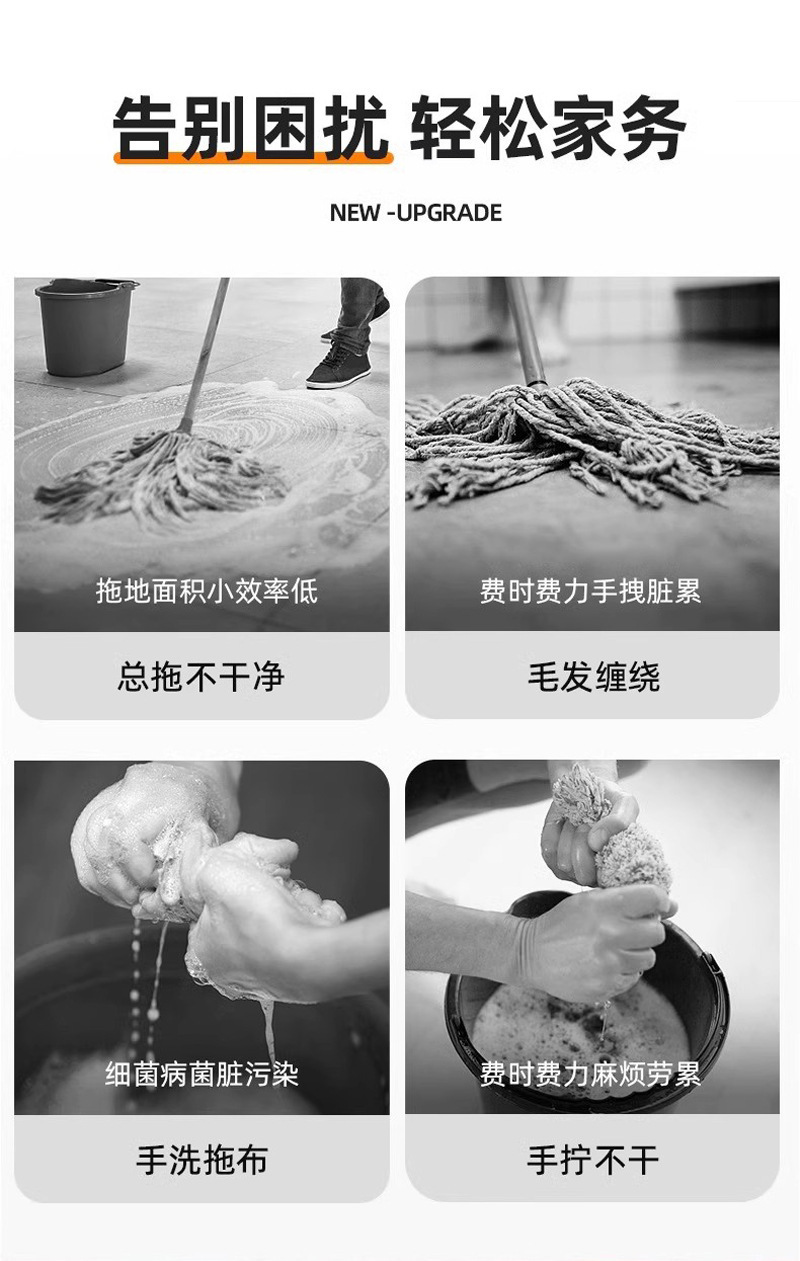 告别困扰 轻松家务

NEW -UPGRADE

拖地面积小效率低

总拖不干净

费时费力手拽脏累

毛发缠绕

细菌病菌脏污染

手洗拖布

费时费力麻烦劳累

手拧不干