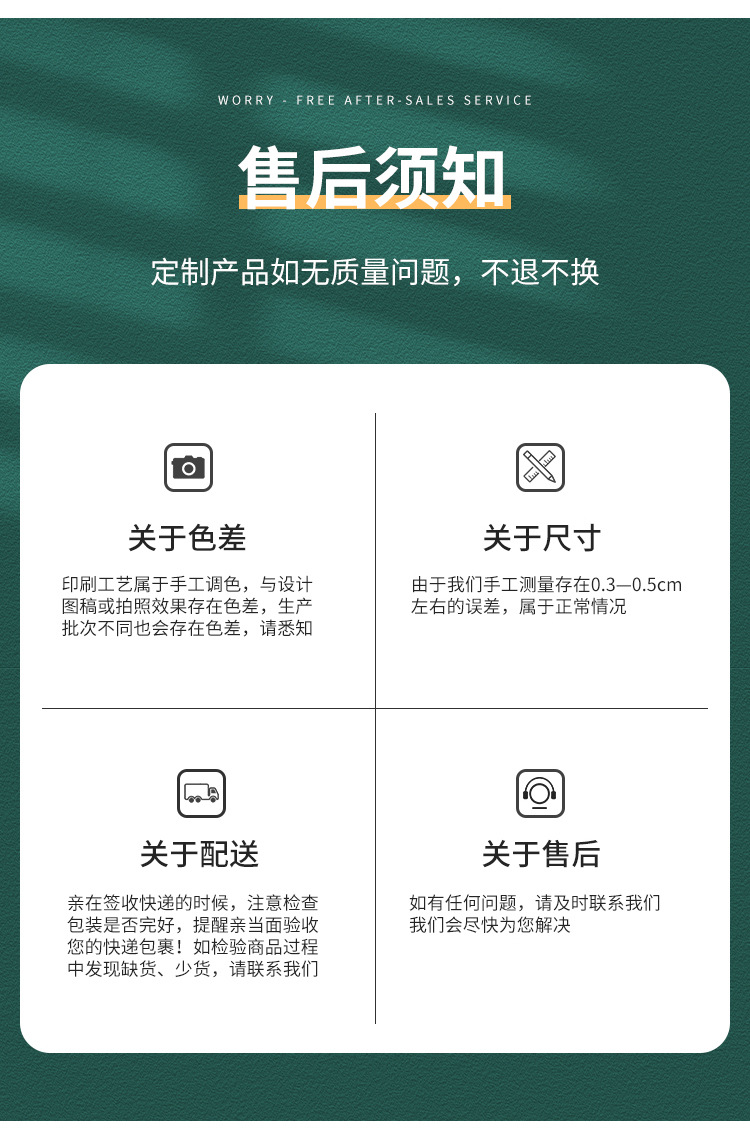 WORRY - FREE AFTER-SALES SERVICE

售后须知

定制产品如无质量问题，不退不换

关于色差

印刷工艺属于手工调色，与设计图稿或拍照效果存在色差，生产批次不同也会存在色差，请悉知

关于尺寸

由于我们手工测量存在0.3—0.5cm左右的误差，属于正常情况

关于配送

亲在签收快递的时候，注意检查包装是否完好，提醒亲当面验收您的快递包裹！如检验商品过程中发现缺货、少货，请联系我们

关于售后

如有任何问题，请及时联系我们我们会尽快为您解决