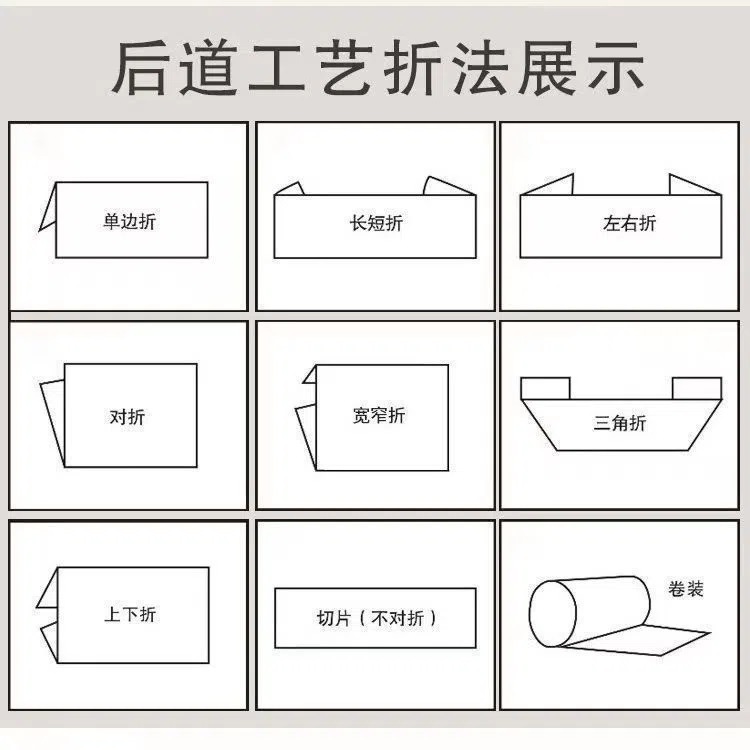 后道工艺折法展示

单边折

长短折

左右折

对折

宽窄折

三角折

上下折

切片（不对折）

卷装