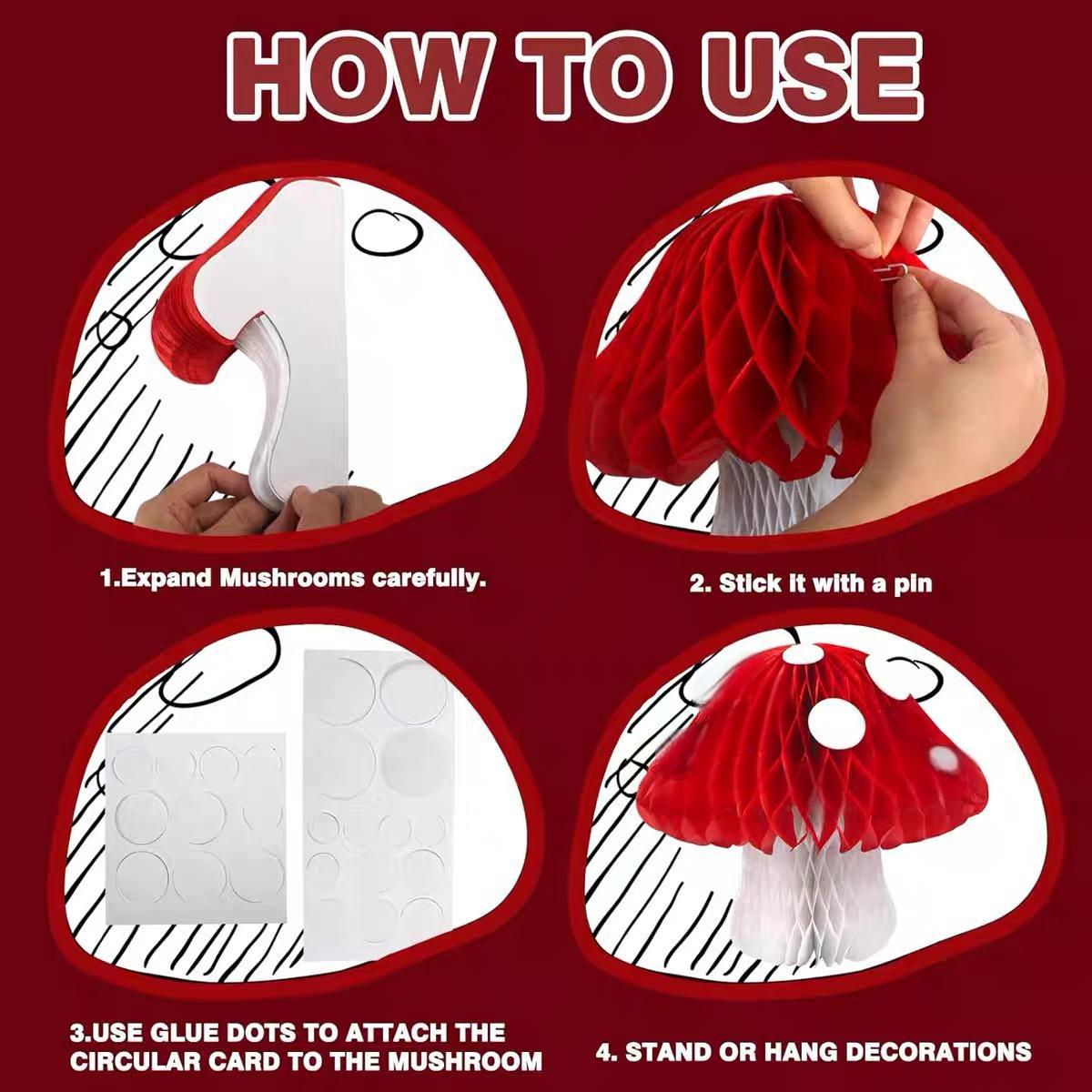 HOW TO USE

1.Expand Mushrooms carefully.

2. Stick it with a pin

3.USE GLUE DOTS TO ATTACH THE CIRCULAR CARD TO THE MUSHROOM

4. STAND OR HANG DECORATIONS