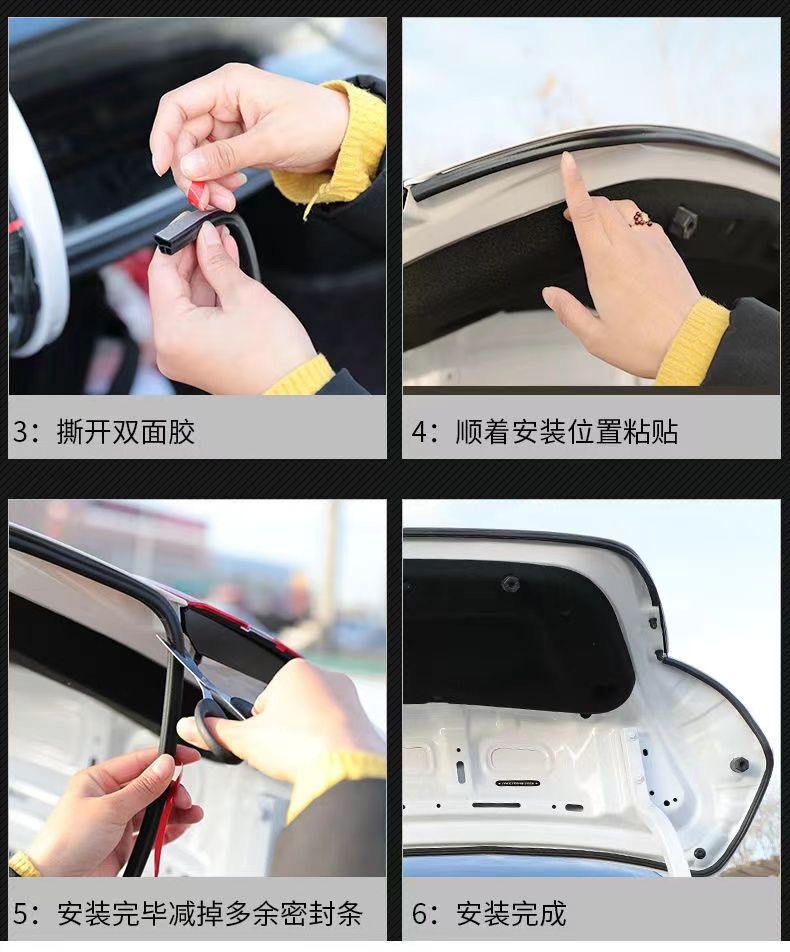 3：撕开双面胶

4：顺着安装位置粘贴

5：安装完毕减掉多余密封条

6：安装完成