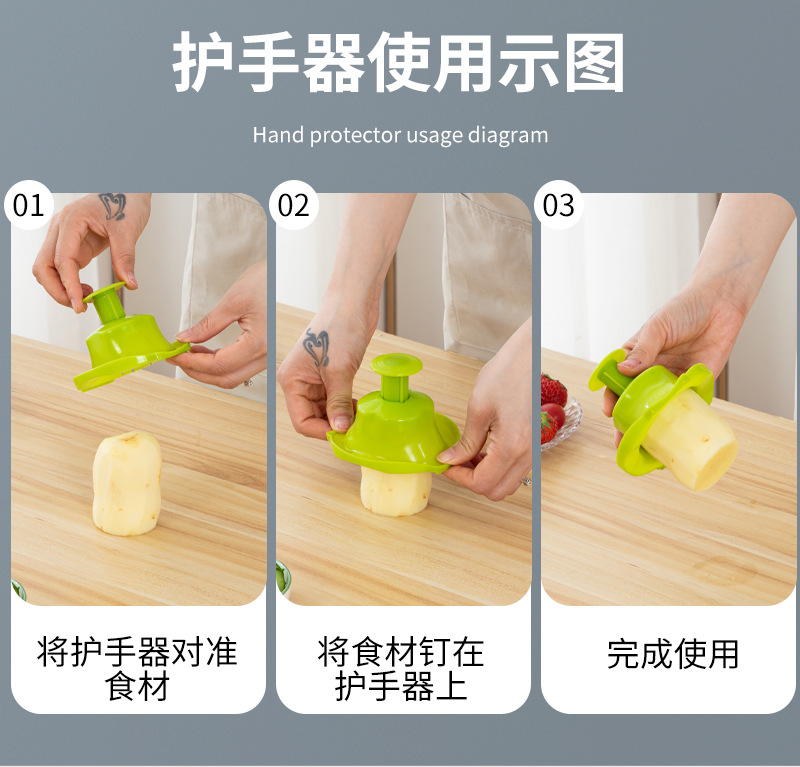 护手器使用示图

Hand protector usage diagram

01

将护手器对准食材

02

将食材钉在护手器上

03

完成使用