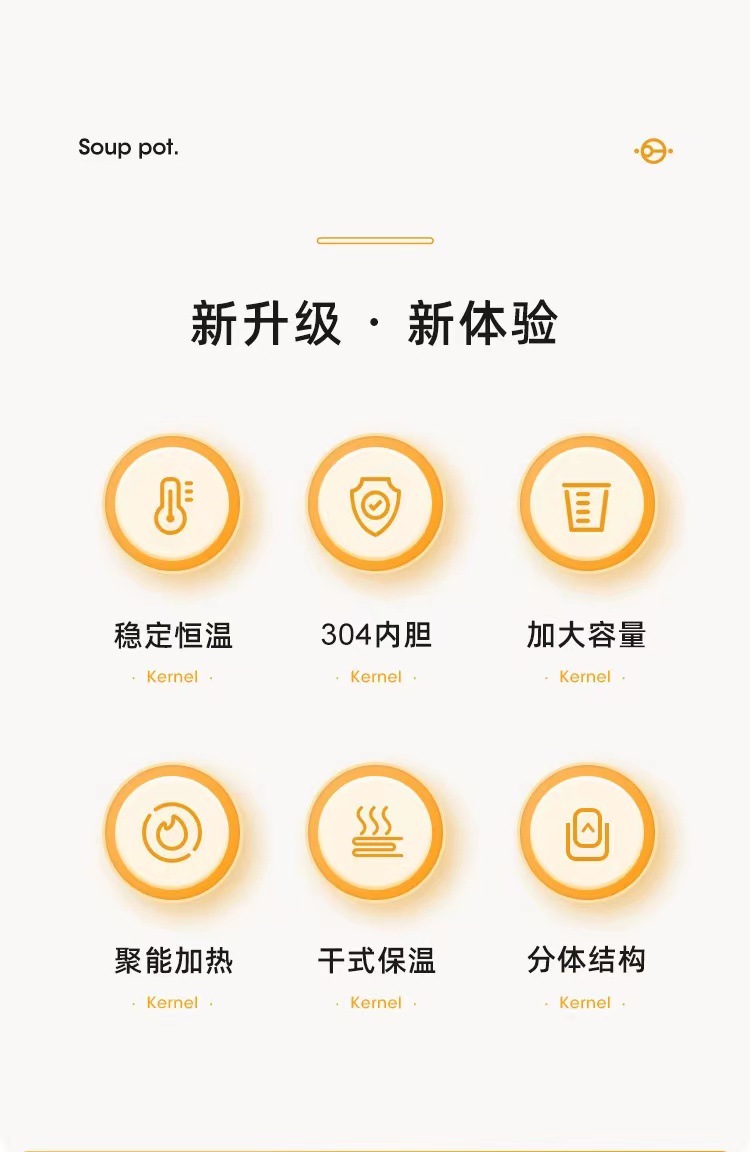 Soup pot.

新升级 · 新体验

稳定恒温

· Kernel ·

304内胆

· Kernel ·

加大容量

· Kernel ·

聚能加热

· Kernel ·

干式保温

· Kernel ·

分体结构

· Kernel ·