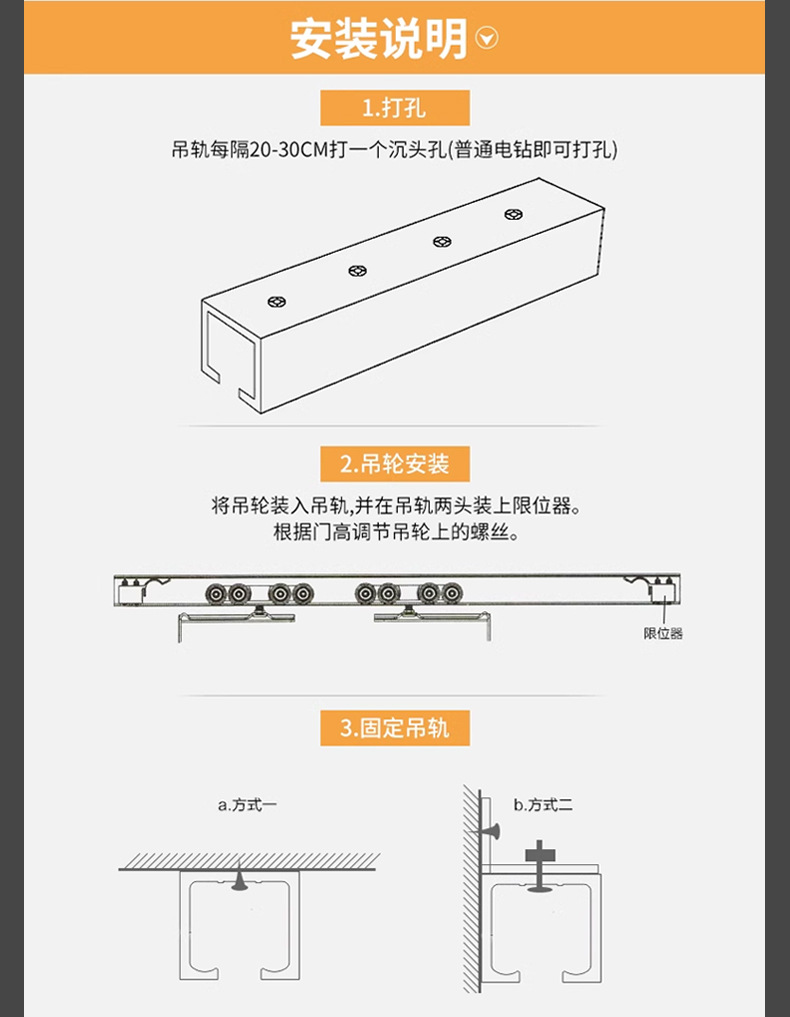 安装说明

1.打孔

吊轨每隔20-30CM打一个沉头孔(普通电钻即可打孔)

2.吊轮安装

将吊轮装入吊轨,并在吊轨两头装上限位器。
根据门高调节吊轮上的螺丝。

限位器

3.固定吊轨

a.方式一

b.方式二