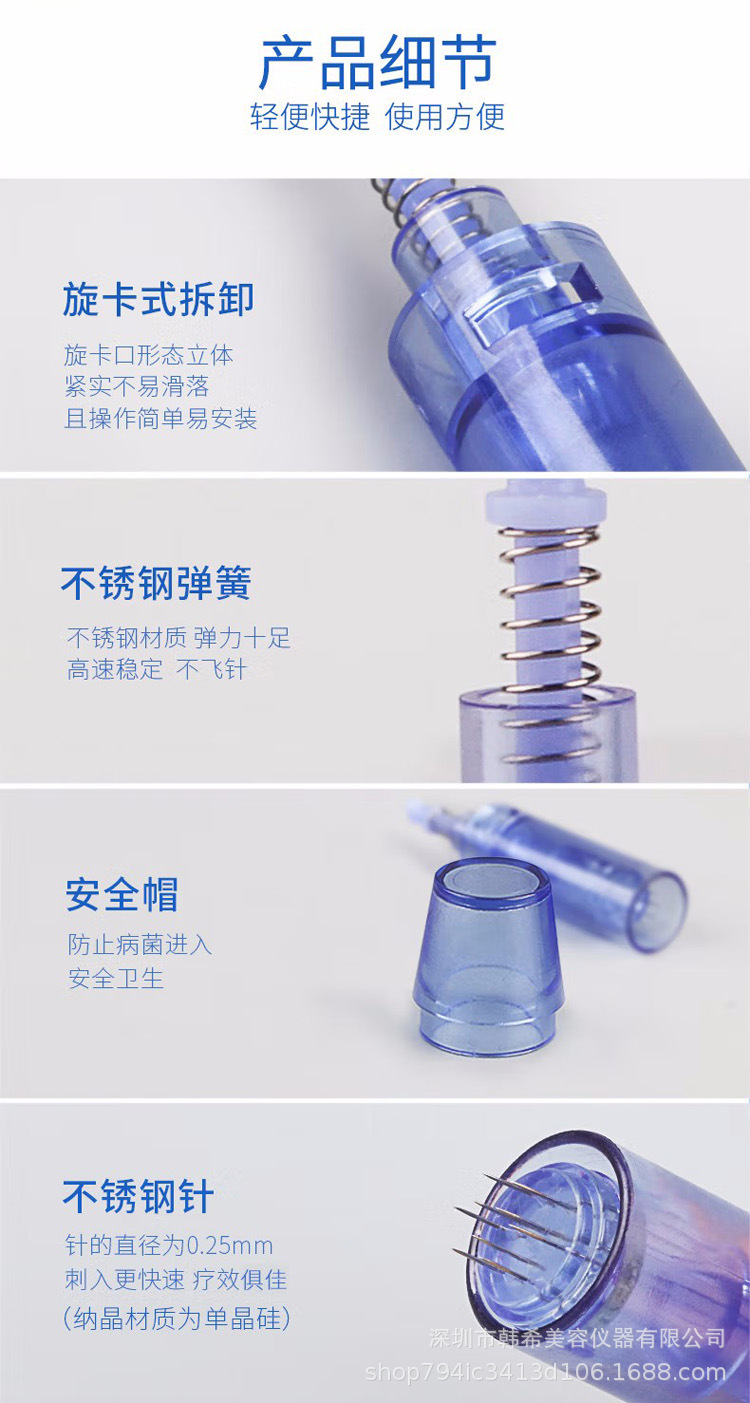 产品细节
轻便快捷 使用方便

旋卡式拆卸
旋卡口形态立体
紧实不易滑落
且操作简单易安装

不锈钢弹簧
不锈钢材质 弹力十足
高速稳定 不飞针

安全帽
防止病菌进入
安全卫生

不锈钢针
针的直径为0.25mm
刺入更快速 疗效俱佳
(纳晶材质为单晶硅)

深圳市韩希美容仪器有限公司
shop794ic3413d106.1688.com