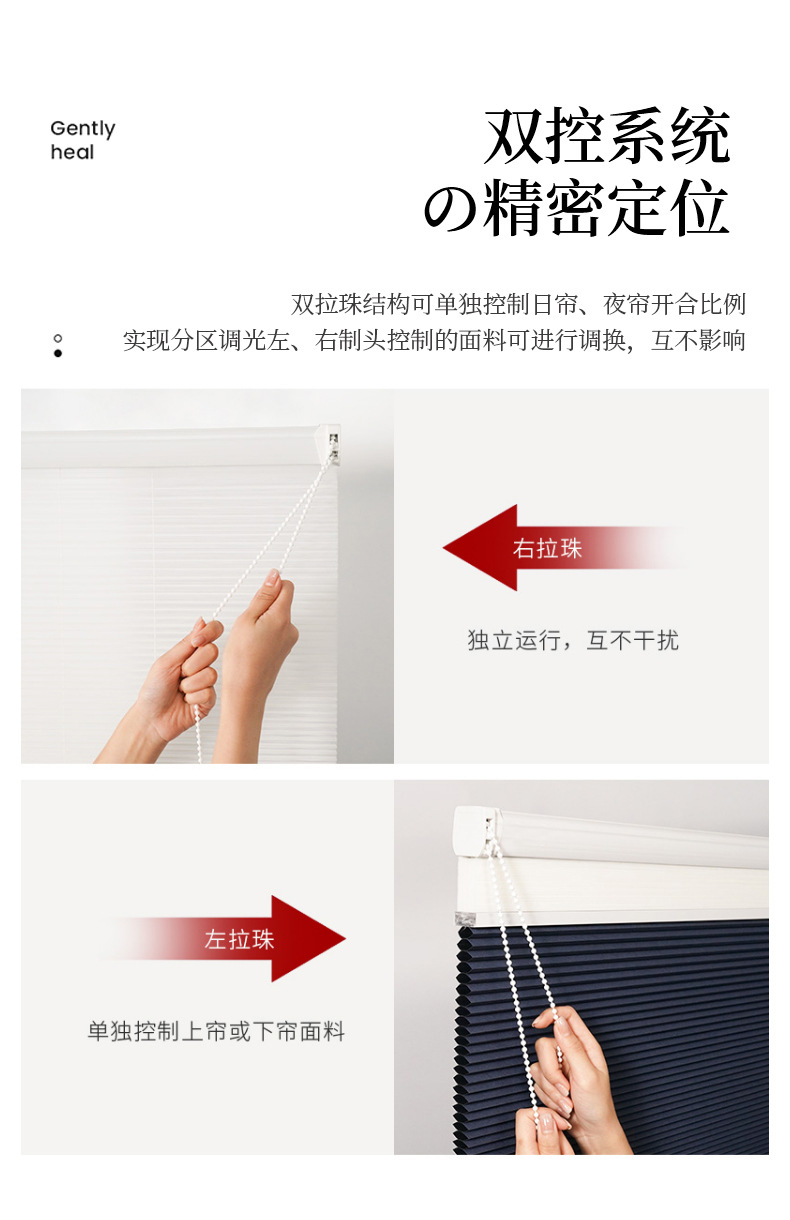 Gently
heal

双控系统
の精密定位

双拉珠结构可单独控制日帘、夜帘开合比例
实现分区调光左、右制头控制的面料可进行调换，互不影响

右拉珠

独立运行，互不干扰

左拉珠

单独控制上帘或下帘面料