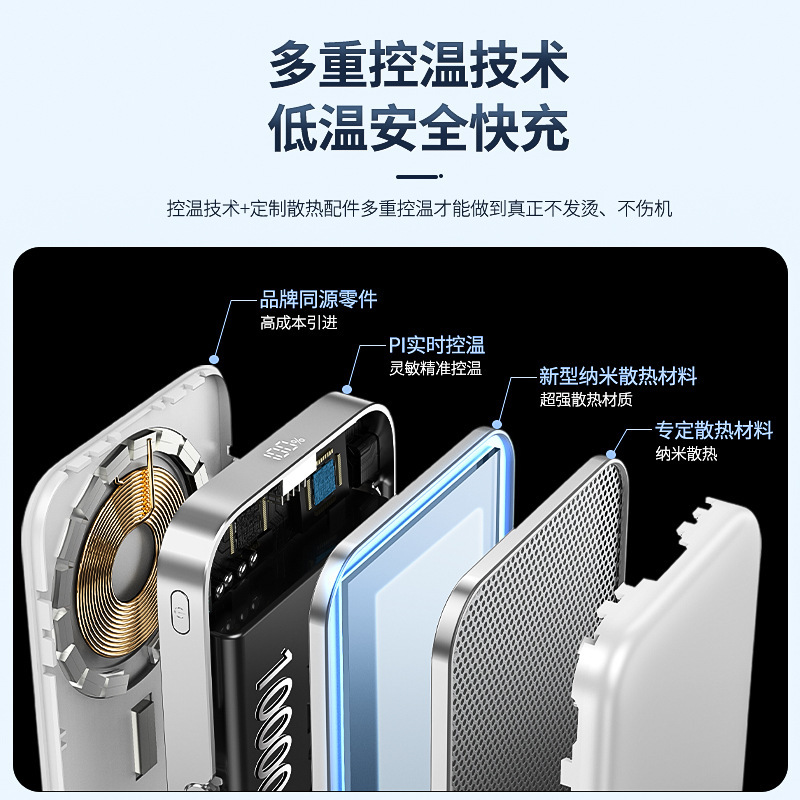 多重控温技术
低温安全快充

控温技术+定制散热配件多重控温才能做到真正不发烫、不伤机

品牌同源零件
高成本引进

PI实时控温
灵敏精准控温

新型纳米散热材料
超强散热材质

专定散热材料
纳米散热

100%

10000