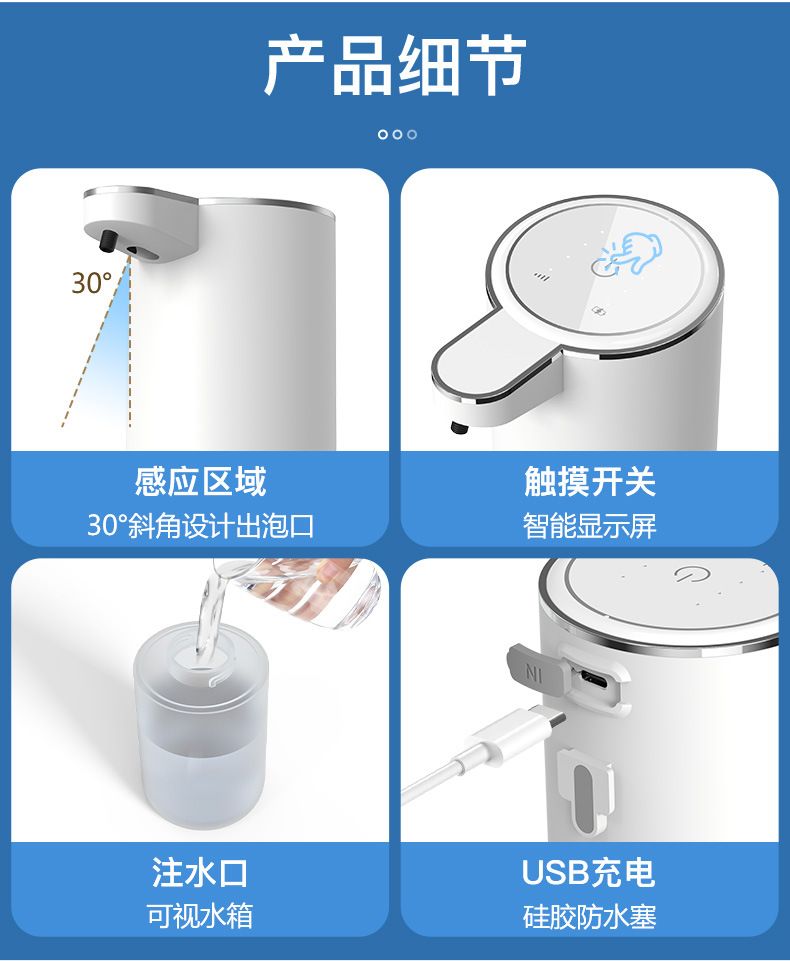 产品细节

30°

感应区域
30°斜角设计出泡口

触摸开关
智能显示屏

注水口
可视水箱

NI

USB充电
硅胶防水塞