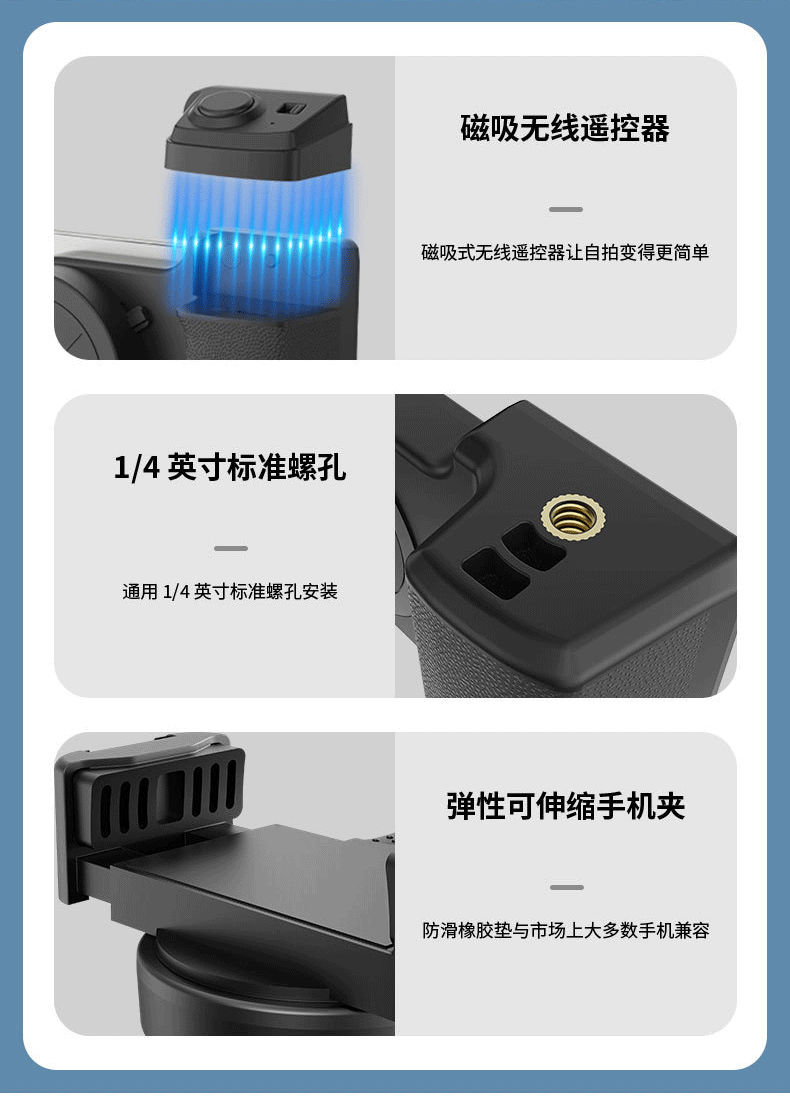 磁吸无线遥控器

磁吸式无线遥控器让自拍变得更简单

1/4 英寸标准螺孔

通用 1/4 英寸标准螺孔安装

弹性可伸缩手机夹

防滑橡胶垫与市场上大多数手机兼容