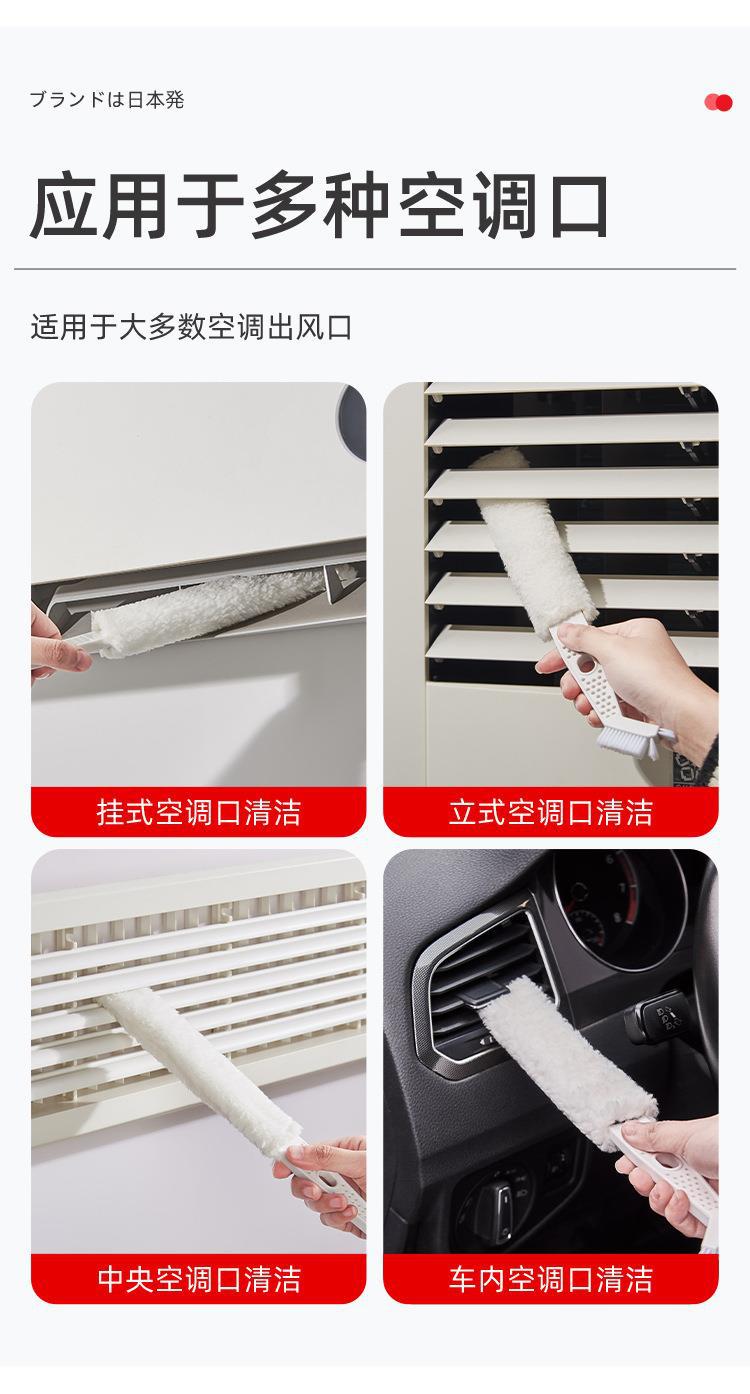 ブランドは日本発

应用于多种空调口

适用于大多数空调出风口

挂式空调口清洁

立式空调口清洁

中央空调口清洁

车内空调口清洁