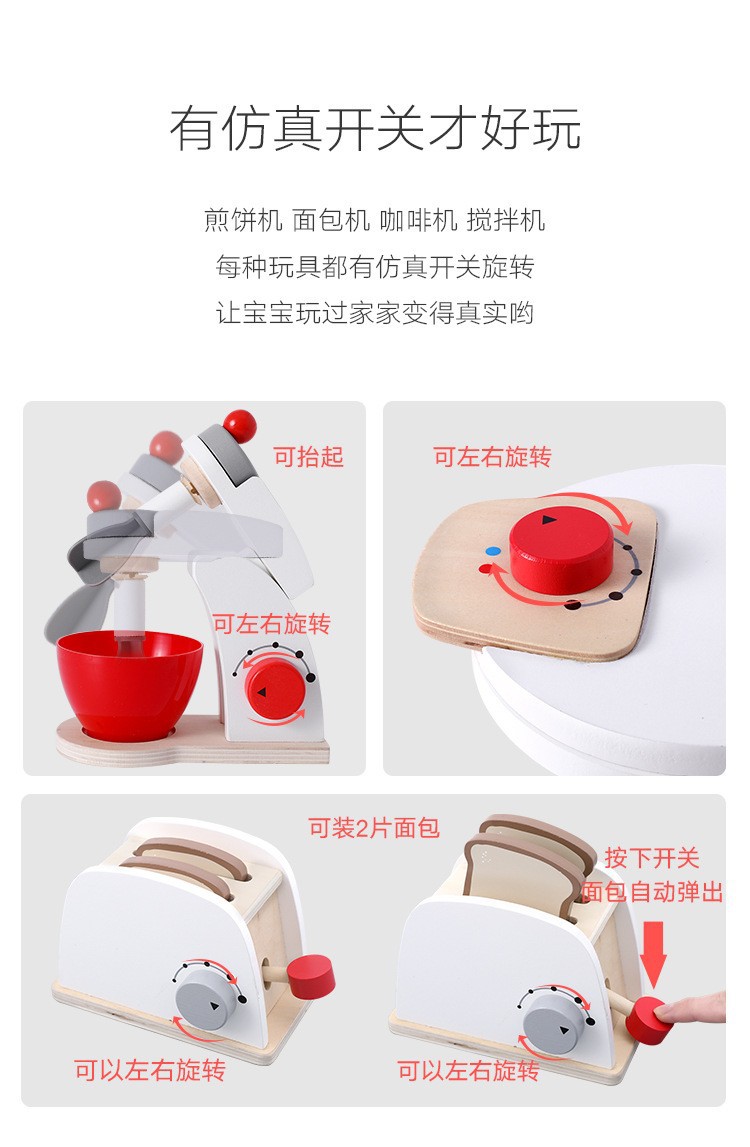 有仿真开关才好玩

煎饼机 面包机 咖啡机 搅拌机
每种玩具都有仿真开关旋转
让宝宝玩过家家变得真实哟

可抬起

可左右旋转

可左右旋转

可装2片面包

按下开关
面包自动弹出

可以左右旋转

可以左右旋转