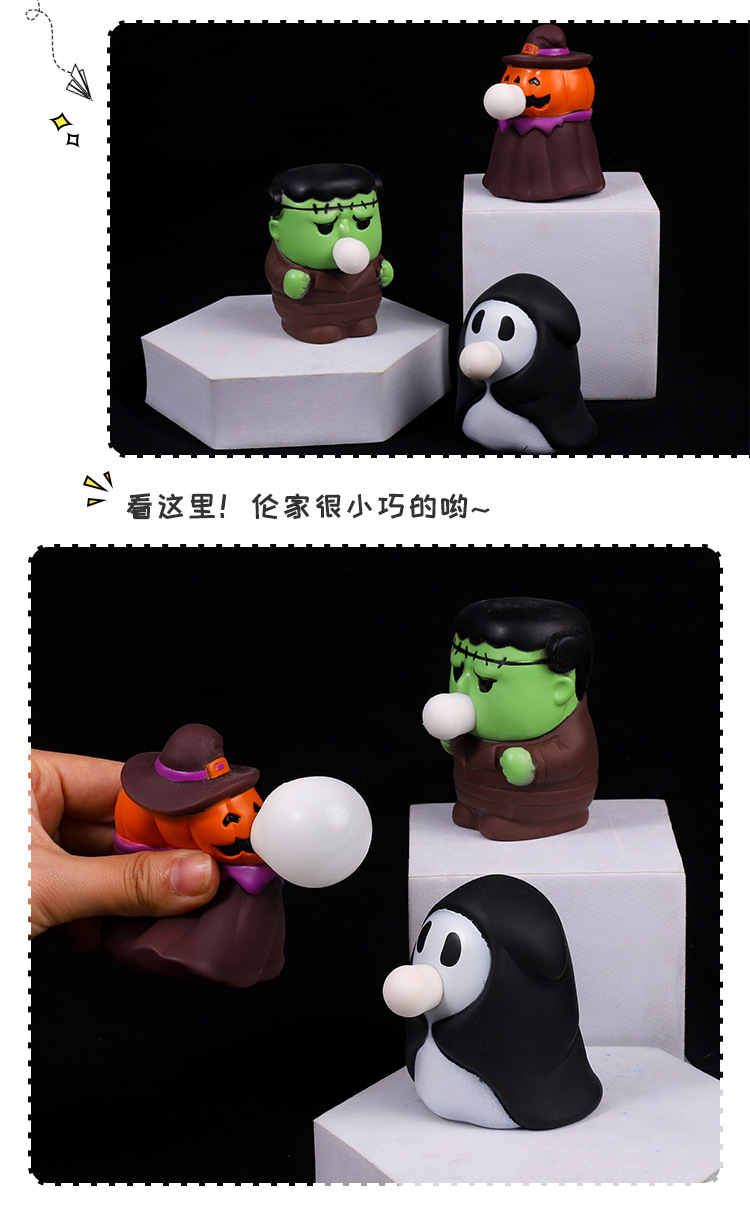 看这里！伦家很小巧的哟~