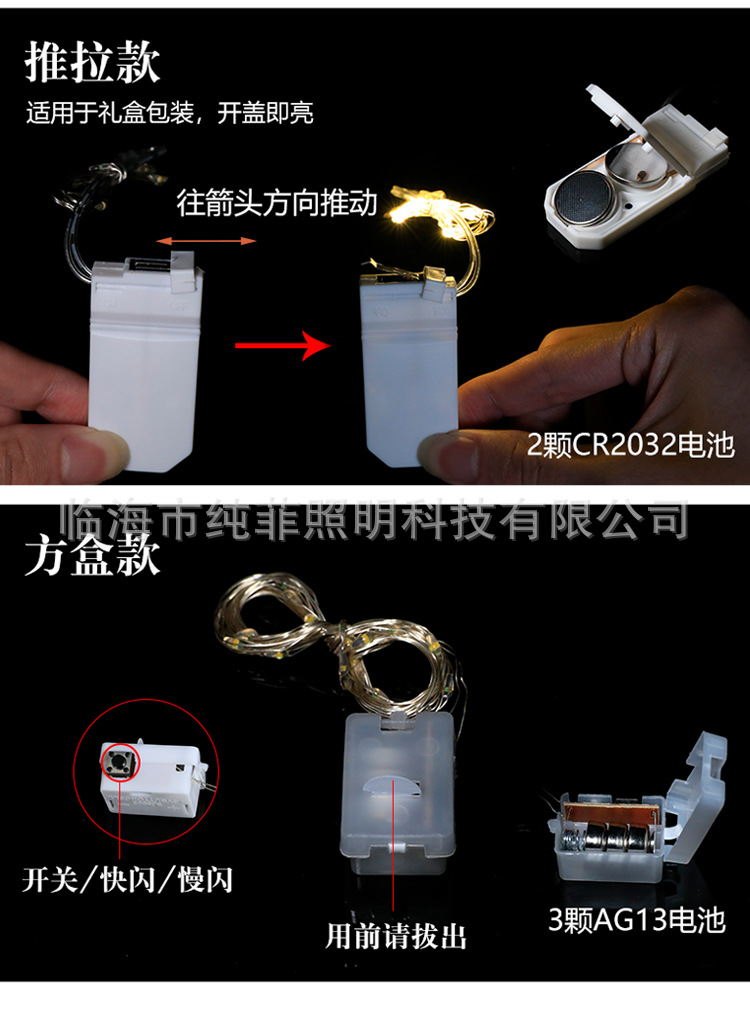 推拉款

适用于礼盒包装，开盖即亮

往箭头方向推动

2颗CR2032电池

临海市纯菲照明科技有限公司

方盒款

开关/快闪/慢闪

用前请拔出

3颗AG13电池