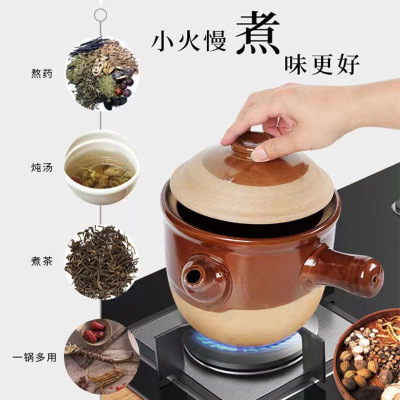 小火慢煮
味更好

熬药

炖汤

煮茶

一锅多用