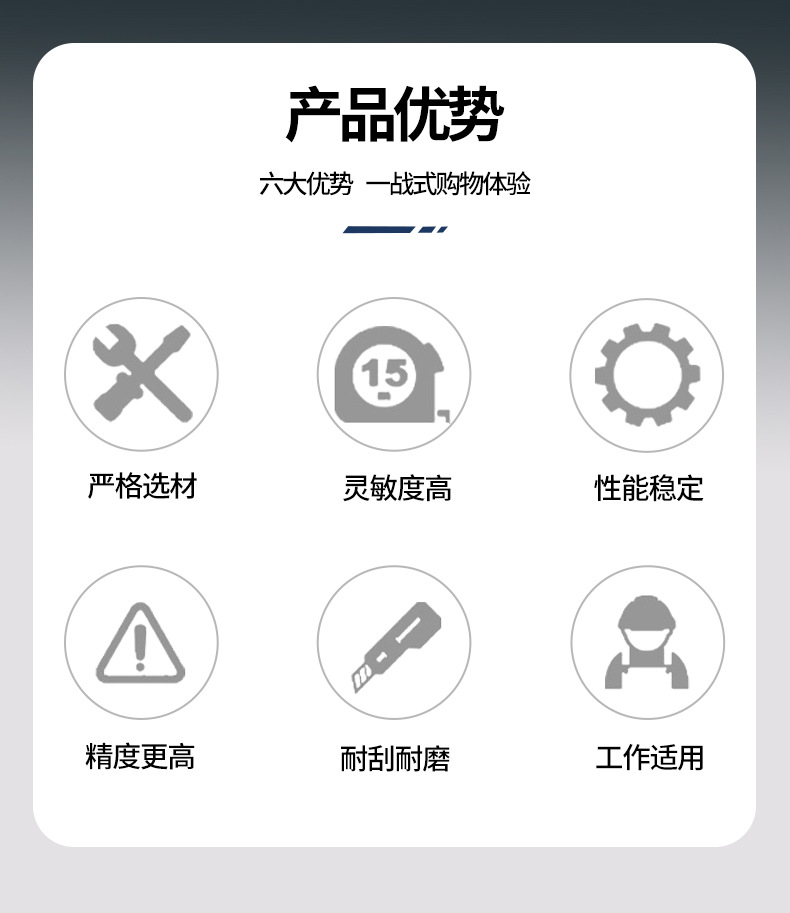 产品优势

六大优势 一战式购物体验

15

严格选材

灵敏度高

性能稳定

精度更高

耐刮耐磨

工作适用