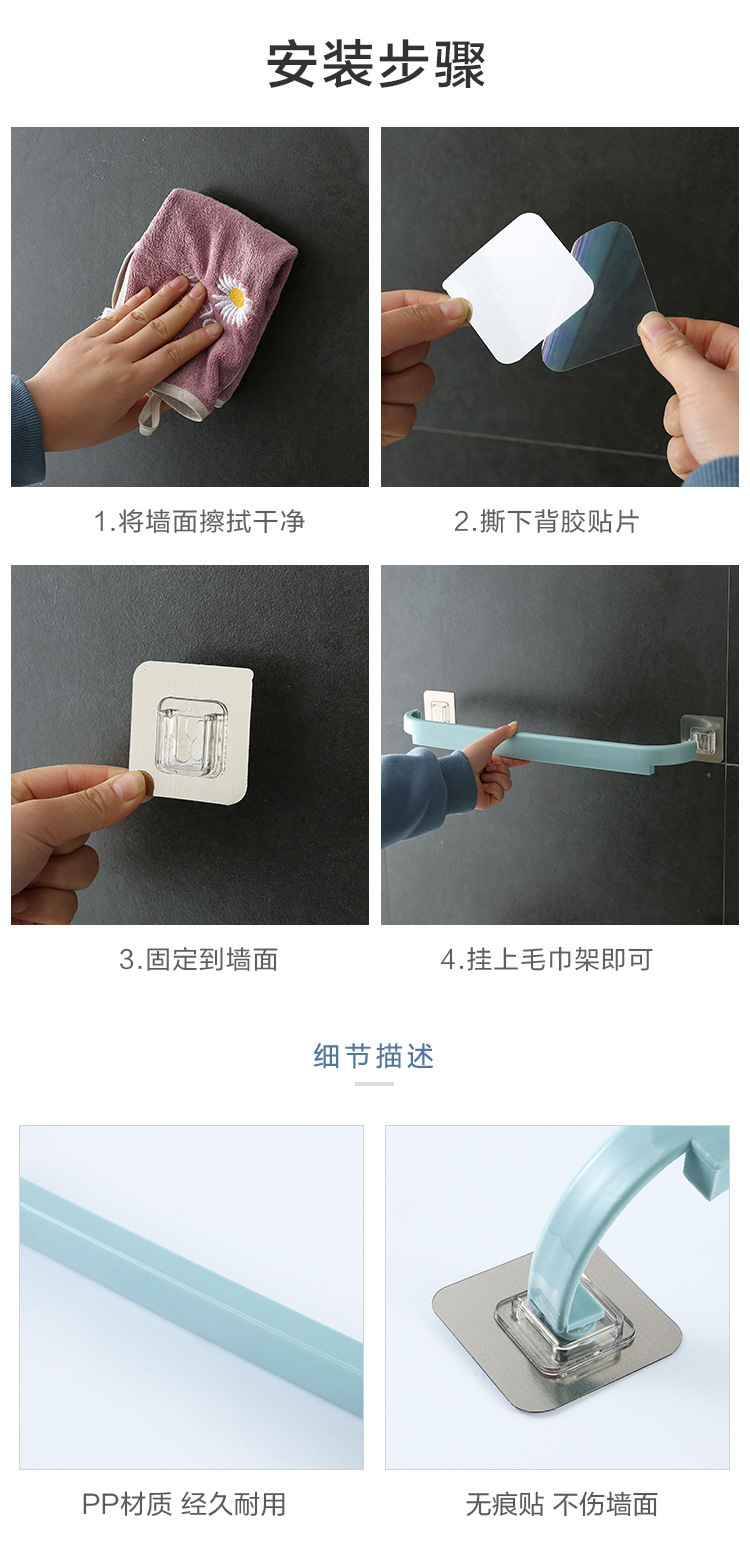 安装步骤

1.将墙面擦拭干净

2.撕下背胶贴片

3.固定到墙面

4.挂上毛巾架即可

细节描述

PP材质 经久耐用

无痕贴 不伤墙面