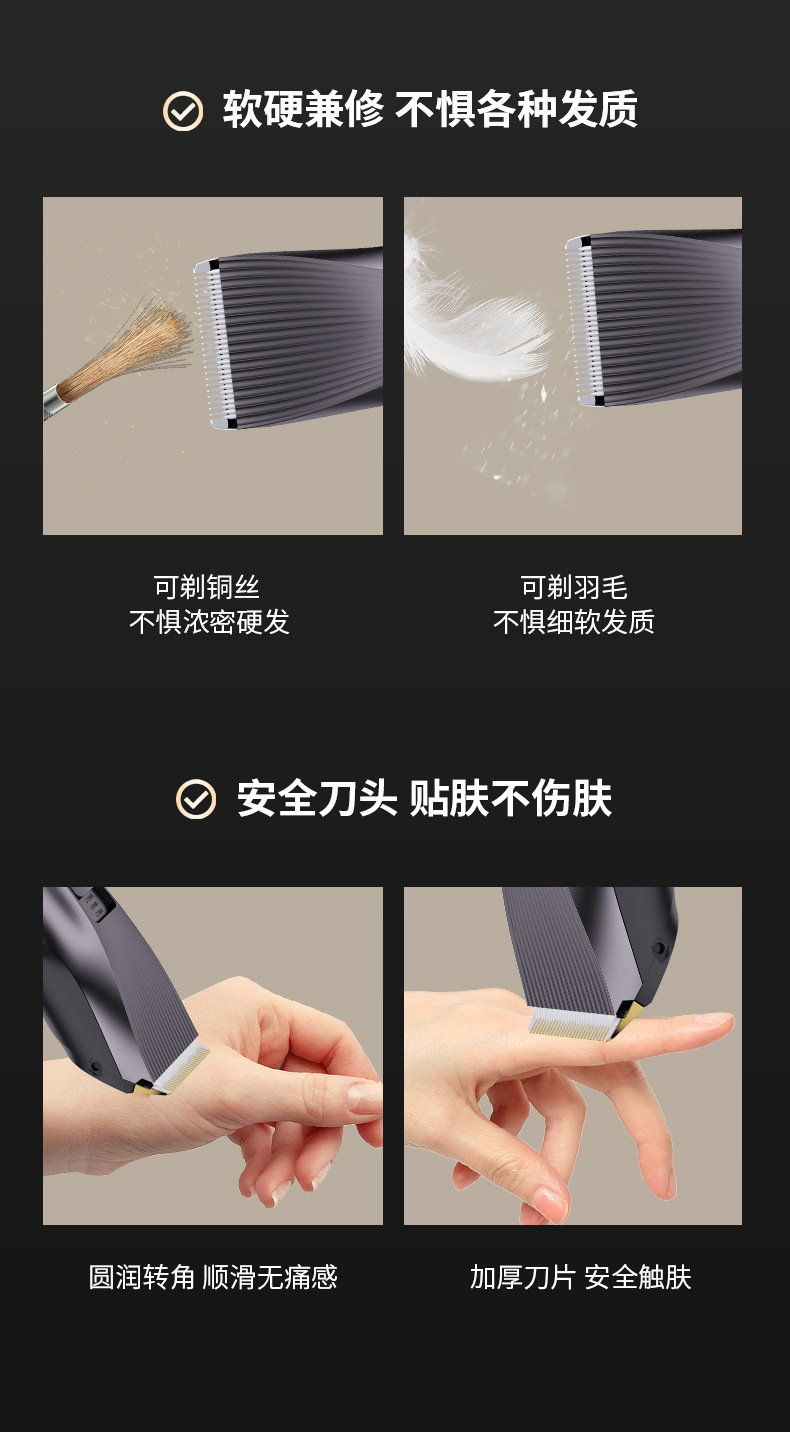 软硬兼修 不惧各种发质

可剃铜丝
不惧浓密硬发

可剃羽毛
不惧细软发质

安全刀头 贴肤不伤肤

圆润转角 顺滑无痛感

加厚刀片 安全触肤