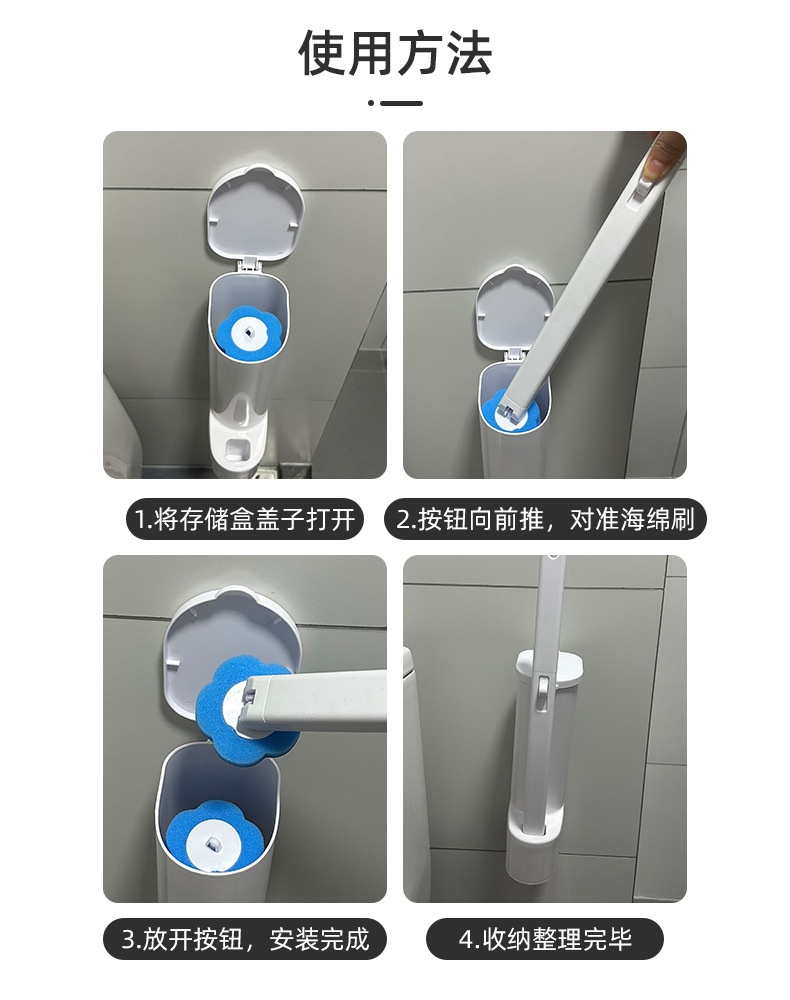 使用方法

1.将存储盒盖子打开

2.按钮向前推，对准海绵刷

3.放开按钮，安装完成

4.收纳整理完毕