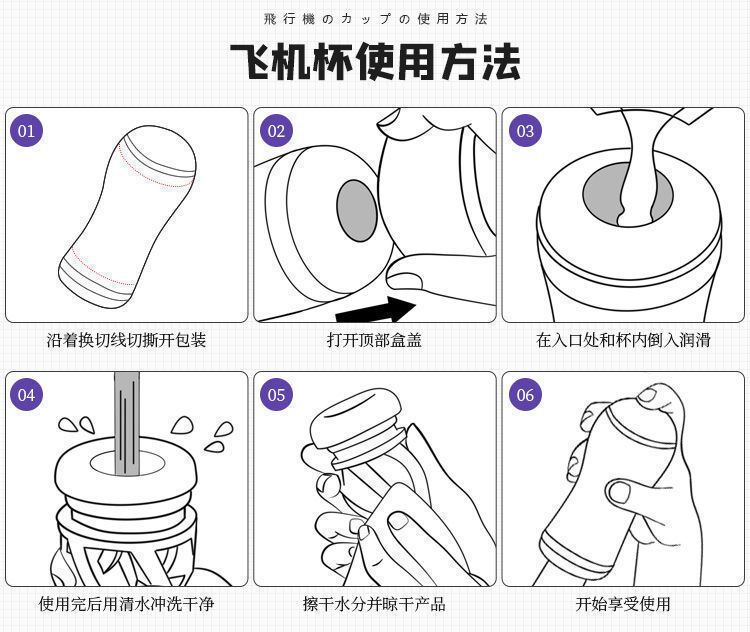 飛行機のカップの使用方法

飞机杯使用方法

01

沿着换切线切撕开包装

02

打开顶部盒盖

03

在入口处和杯内倒入润滑

04

使用完后用清水冲洗干净

05

擦干水分并晾干产品

06

开始享受使用