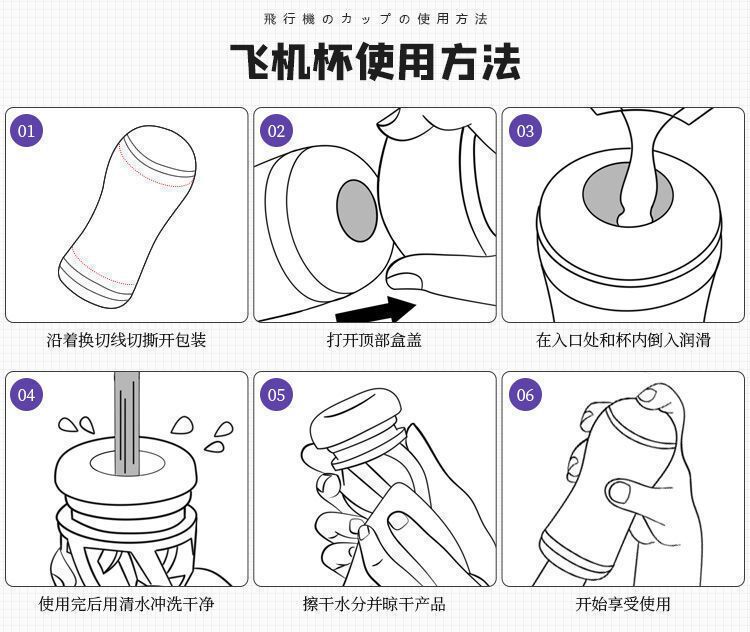 飛行機のカップの使用方法

飞机杯使用方法

01

沿着换切线切撕开包装

02

打开顶部盒盖

03

在入口处和杯内倒入润滑

04

使用完后用清水冲洗干净

05

擦干水分并晾干产品

06

开始享受使用