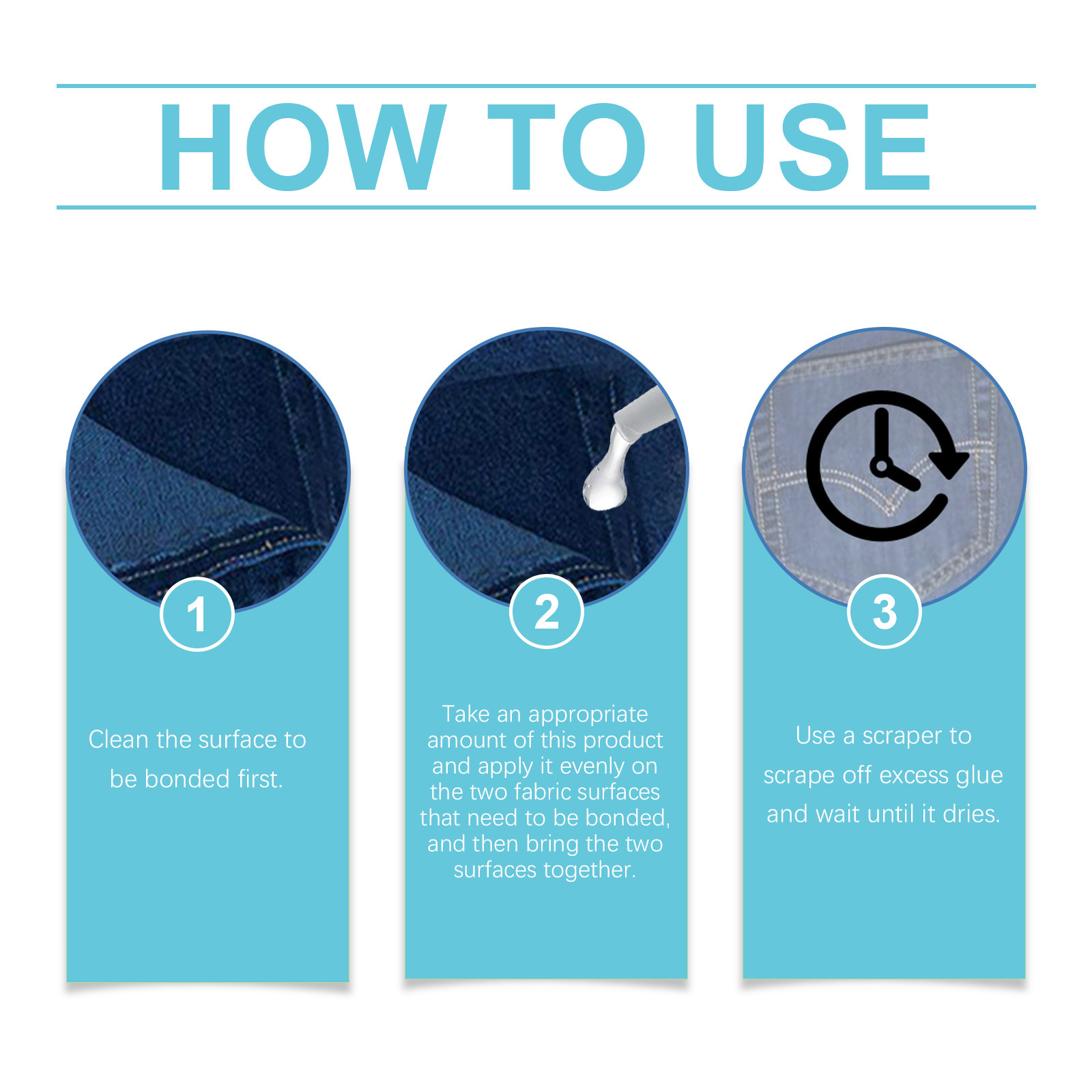 HOW TO USE

1

Clean the surface to be bonded first.

2

Take an appropriate amount of this product and apply it evenly on the two fabric surfaces that need to be bonded, and then bring the two surfaces together.

3

Use a scraper to scrape off excess glue and wait until it dries.