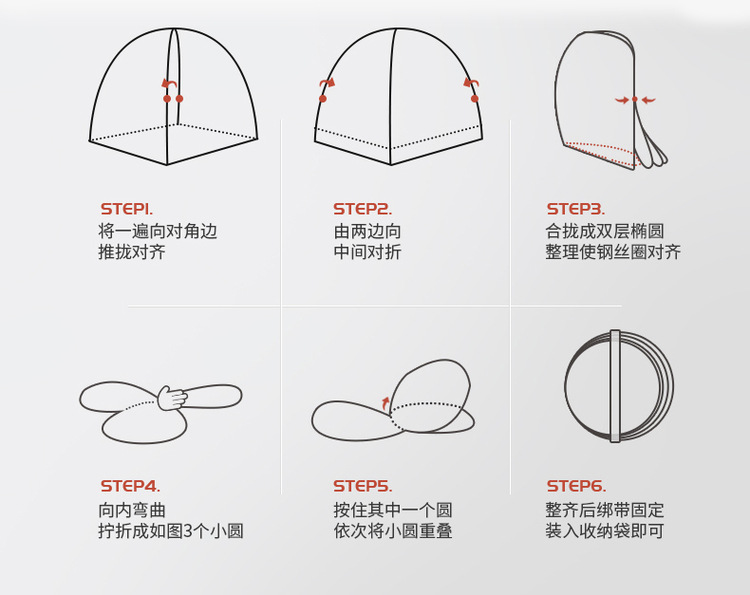 STEP1.
将一遍向对角边
推拢对齐

STEP2.
由两边向
中间对折

STEP3.
合拢成双层椭圆
整理使钢丝圈对齐

STEP4.
向内弯曲
拧折成如图3个小圆

STEP5.
按住其中一个圆
依次将小圆重叠

STEP6.
整齐后绑带固定
装入收纳袋即可