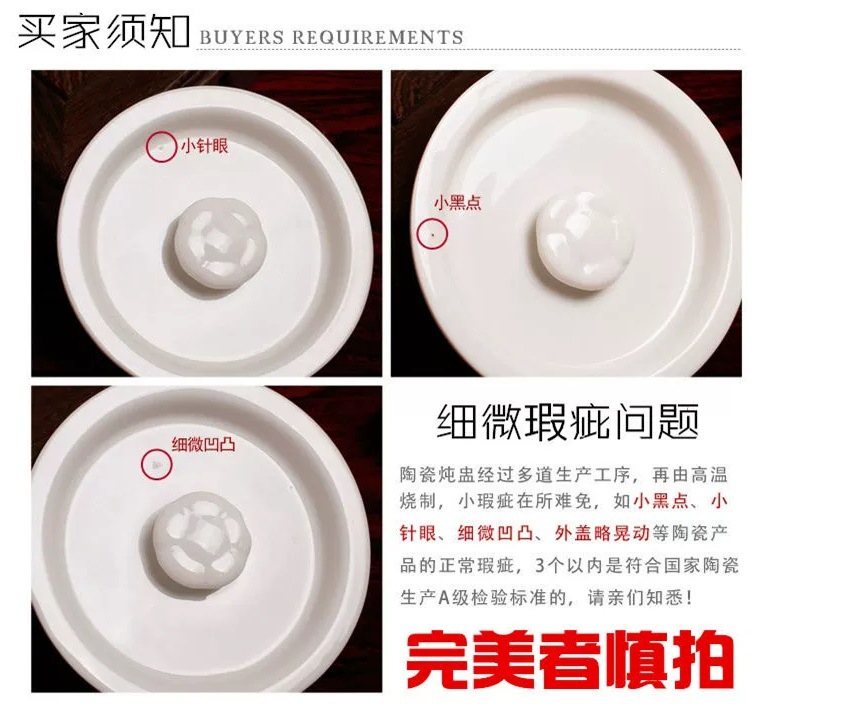 买家须知 BUYERS REQUIREMENTS

小针眼

小黑点

细微凹凸

细微瑕疵问题

陶瓷炖盅经过多道生产工序，再由高温烧制，小瑕疵在所难免，如小黑点、小针眼、细微凹凸、外盖略晃动等陶瓷产品的正常瑕疵，3个以内是符合国家陶瓷生产A级检验标准的，请亲们知悉！

完美者慎拍