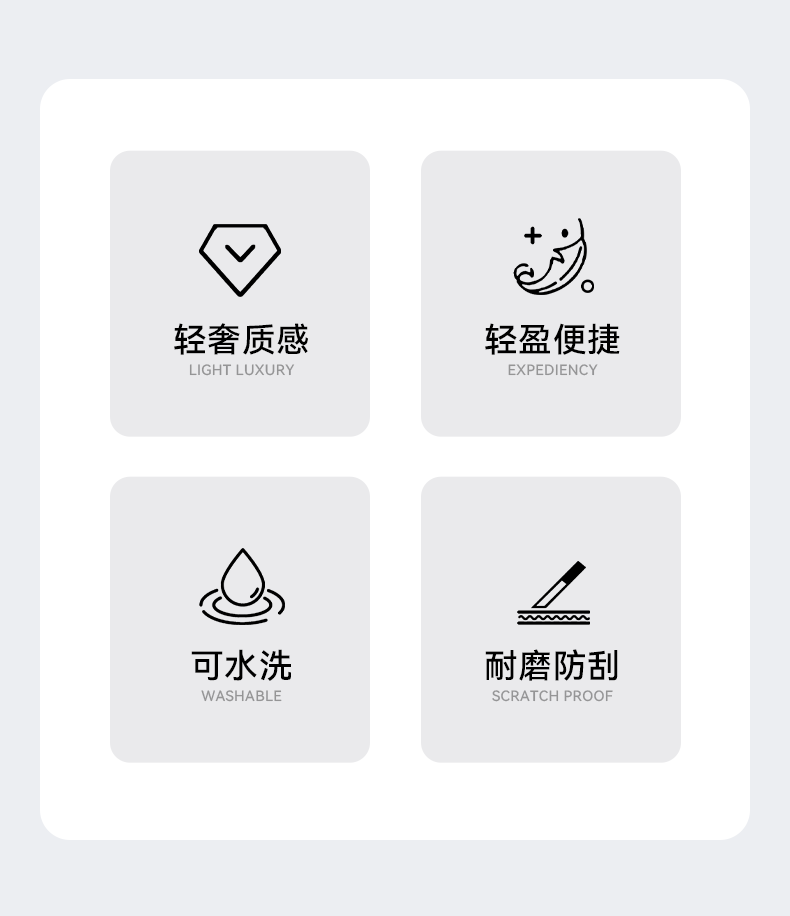 轻奢质感
LIGHT LUXURY

轻盈便捷
EXPEDIENCY

可水洗
WASHABLE

耐磨防刮
SCRATCH PROOF