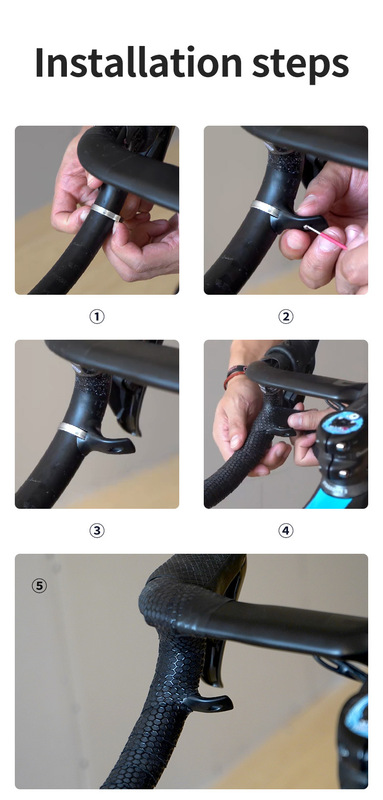 Installation steps

①

②

③

④

⑤