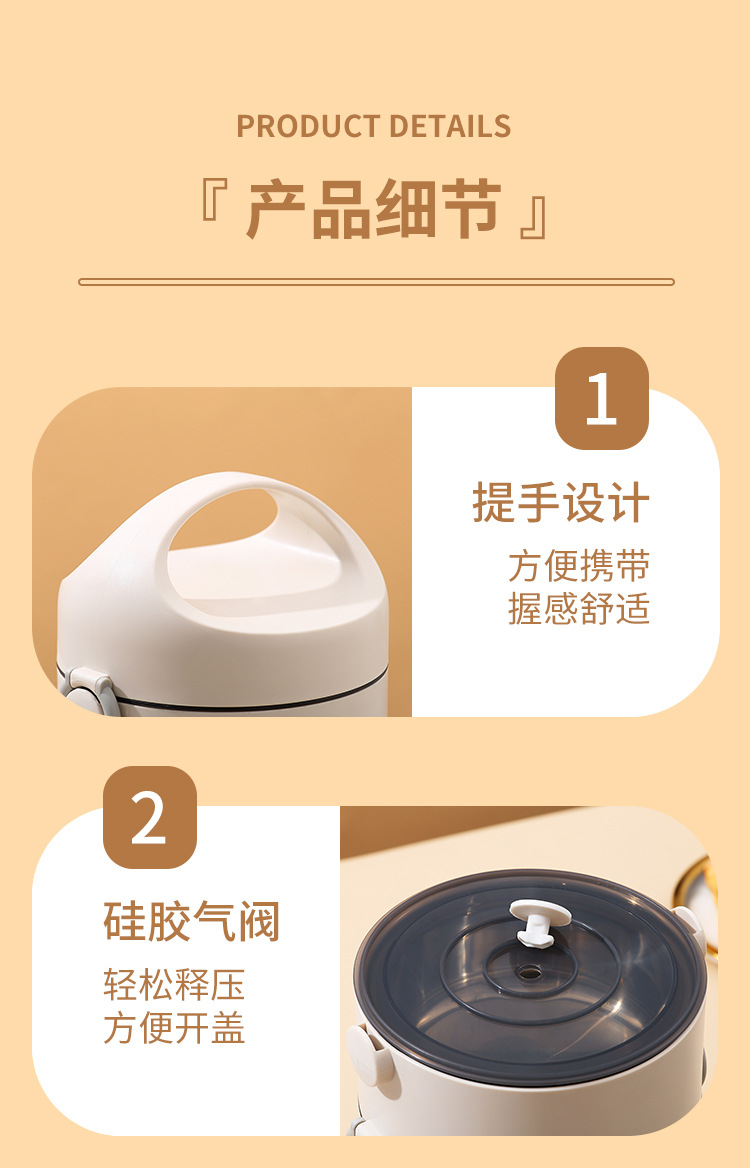 PRODUCT DETAILS

『 产品细节 』

1

提手设计

方便携带
握感舒适

2

硅胶气阀

轻松释压
方便开盖