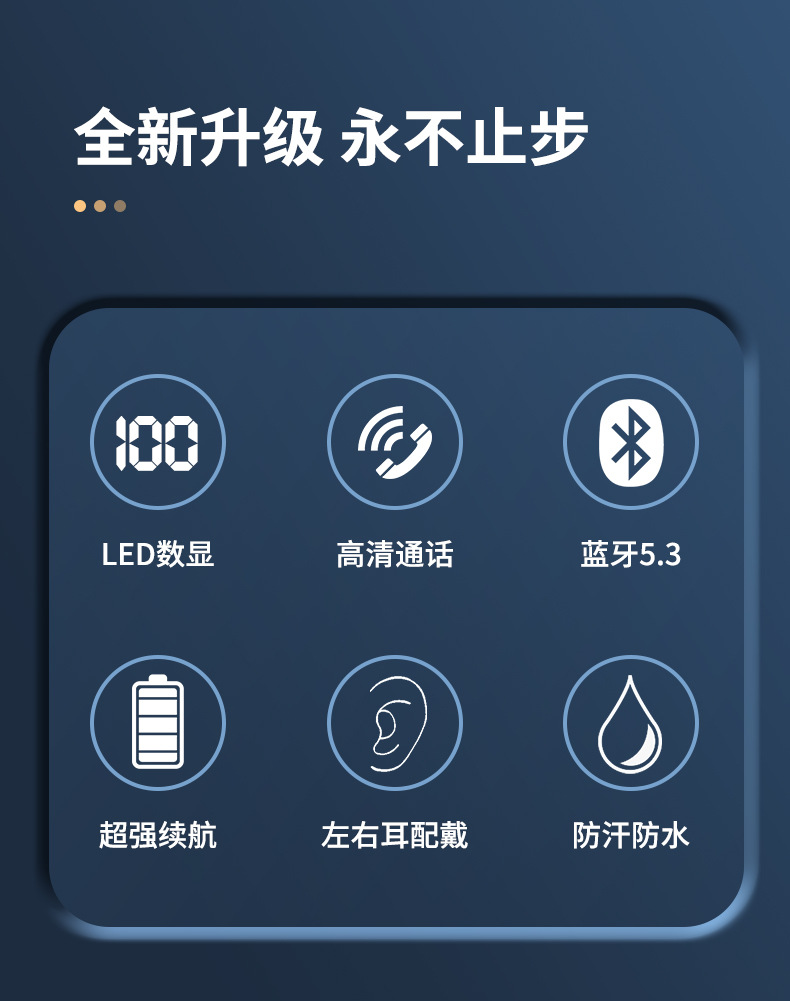 全新升级 永不止步

100

LED数显

高清通话

蓝牙5.3

超强续航

左右耳配戴

防汗防水