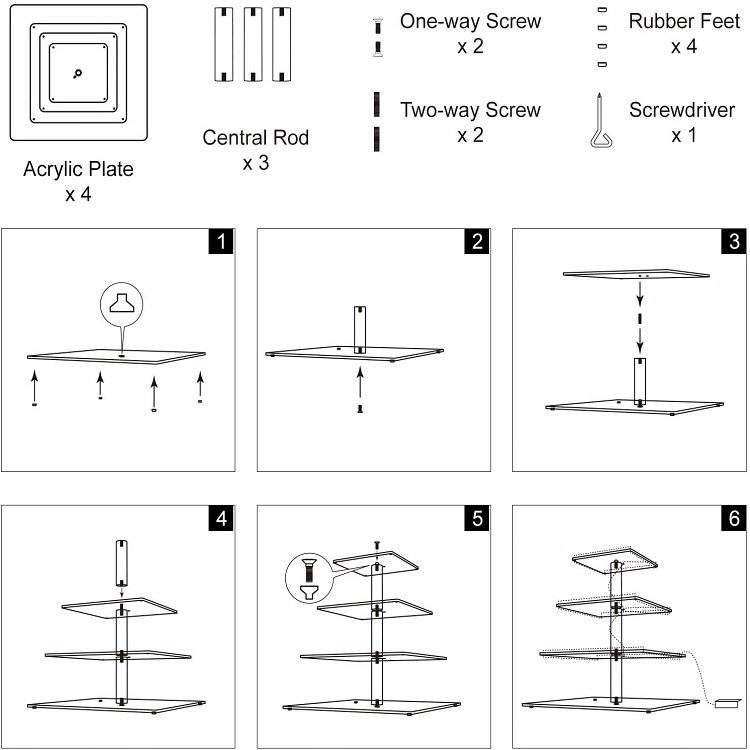 Acrylic Plate
x 4

Central Rod
x 3

One-way Screw
x 2

Two-way Screw
x 2

Rubber Feet
x 4

Screwdriver
x 1

1

2

3

4

5

6