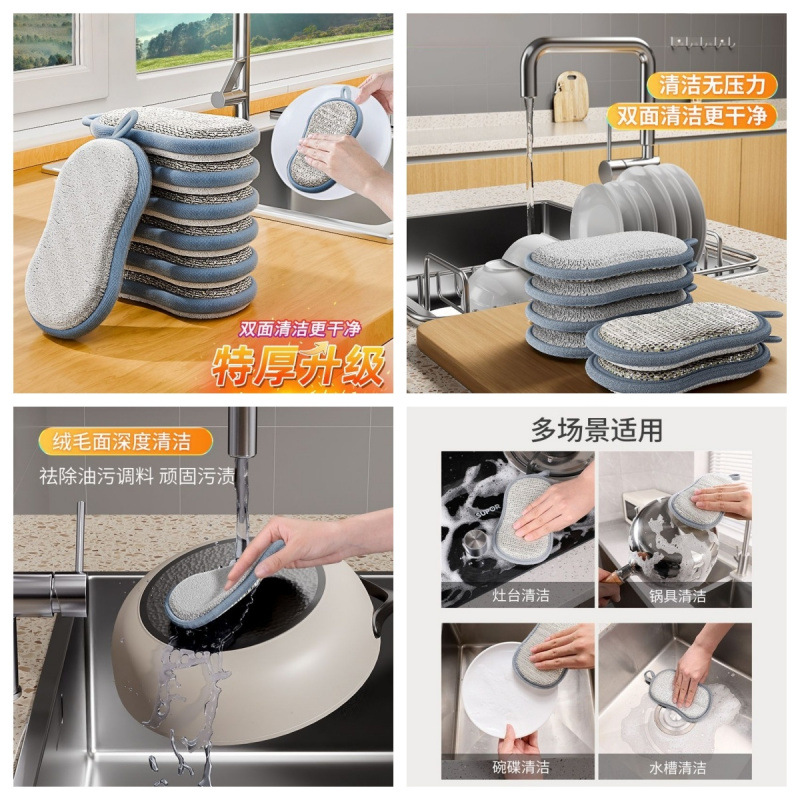 双面清洁更干净
特厚升级

清洁无压力
双面清洁更干净

绒毛面深度清洁
祛除油污调料 顽固污渍

多场景适用
SUPOR
灶台清洁
锅具清洁
碗碟清洁
水槽清洁