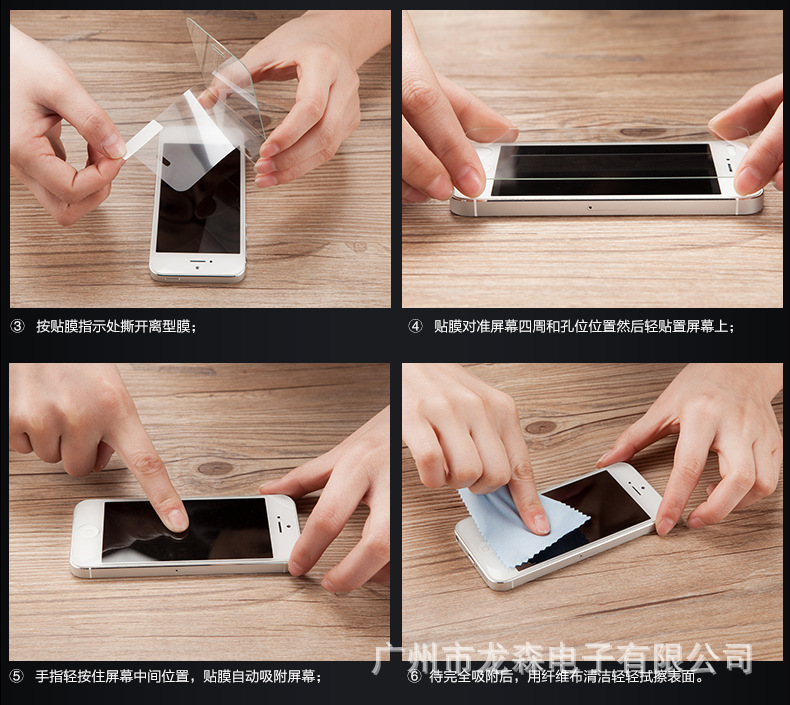 ③ 按贴膜指示处撕开离型膜；

④ 贴膜对准屏幕四周和孔位位置然后轻贴置屏幕上；

⑤ 手指轻按住屏幕中间位置，贴膜自动吸附屏幕；

⑥ 待完全吸附后，用纤维布清洁轻轻拭擦表面。

广州市龙森电子有限公司