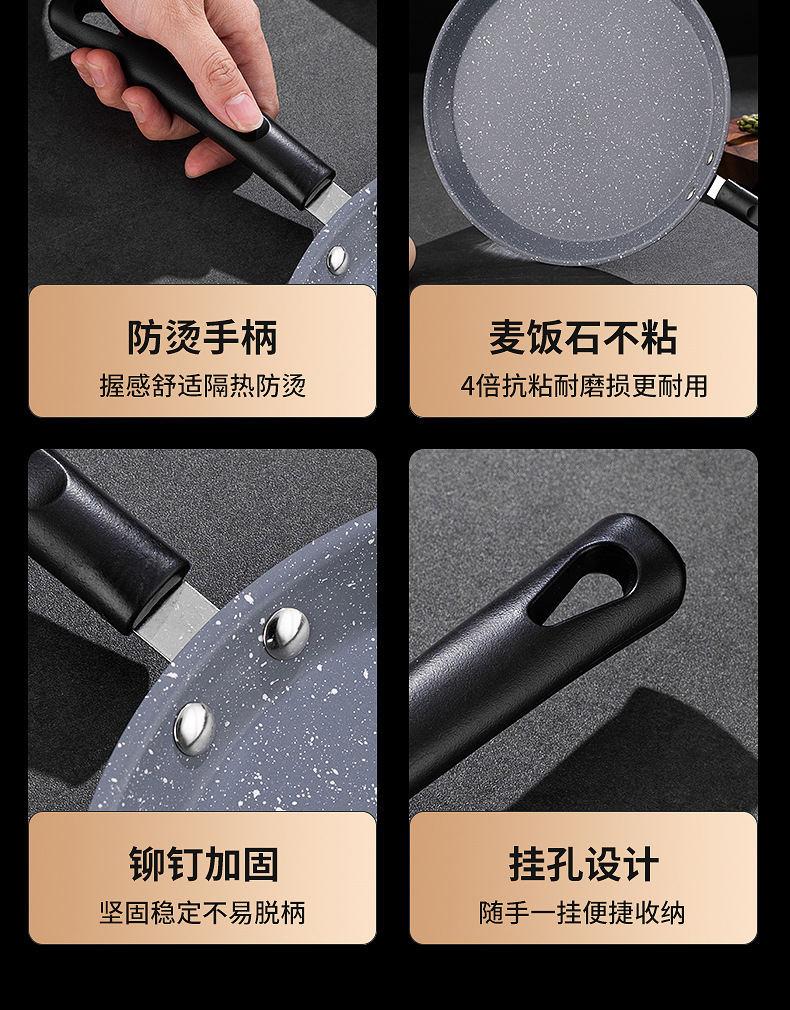 防烫手柄
握感舒适隔热防烫

麦饭石不粘
4倍抗粘耐磨损更耐用

铆钉加固
坚固稳定不易脱柄

挂孔设计
随手一挂便捷收纳