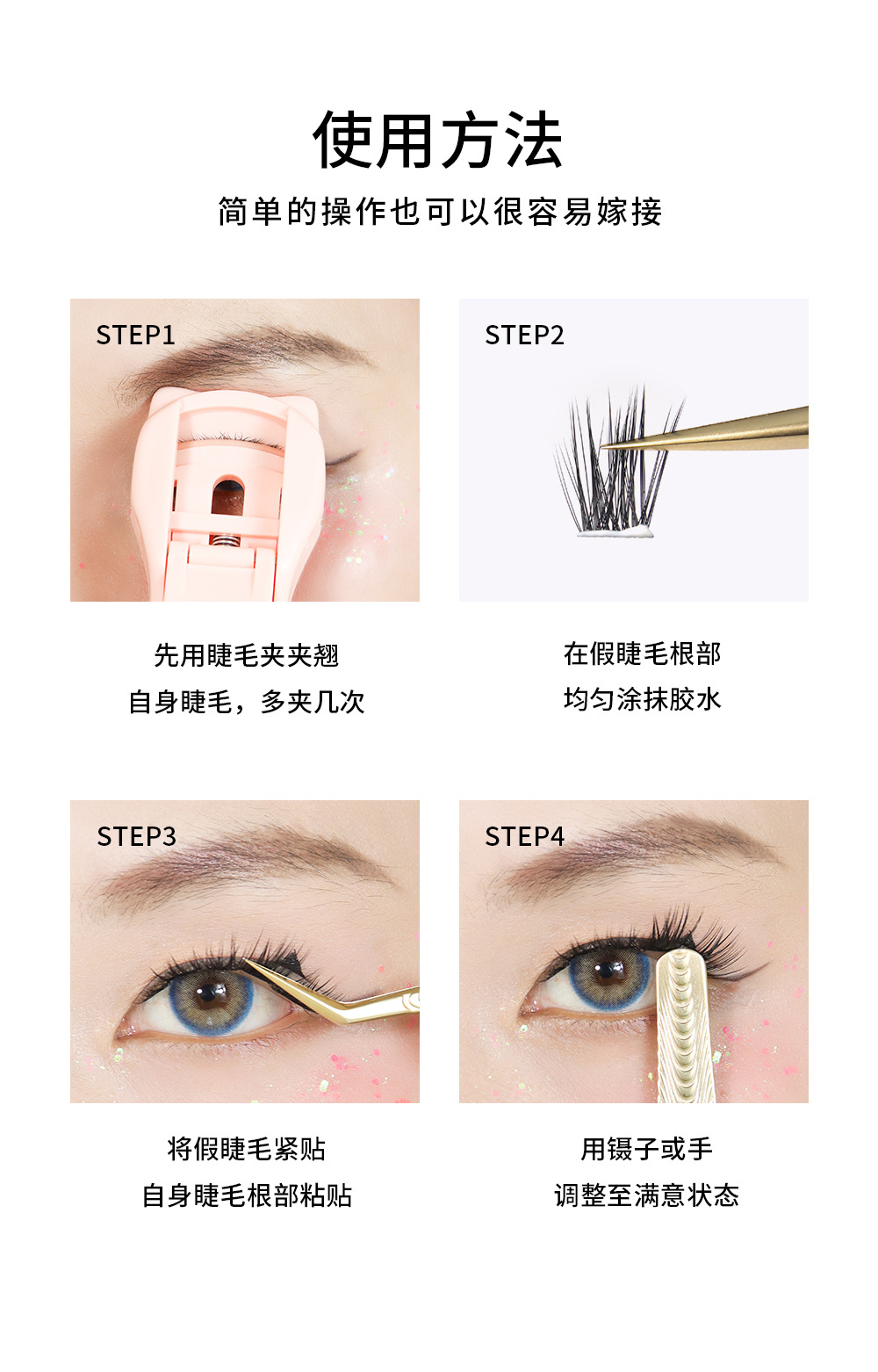 使用方法

简单的操作也可以很容易嫁接

STEP1

先用睫毛夹夹翘
自身睫毛，多夹几次

STEP2

在假睫毛根部
均匀涂抹胶水

STEP3

将假睫毛紧贴
自身睫毛根部粘贴

STEP4

用镊子或手
调整至满意状态