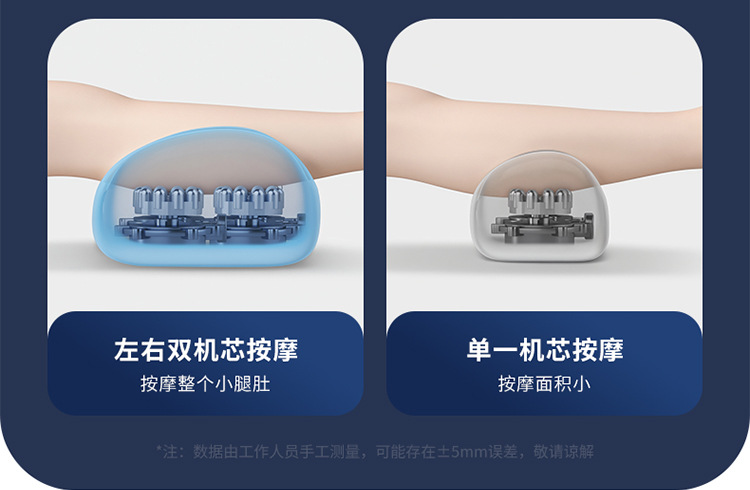 左右双机芯按摩
按摩整个小腿肚

单一机芯按摩
按摩面积小

*注：数据由工作人员手工测量，可能存在±5mm误差，敬请谅解