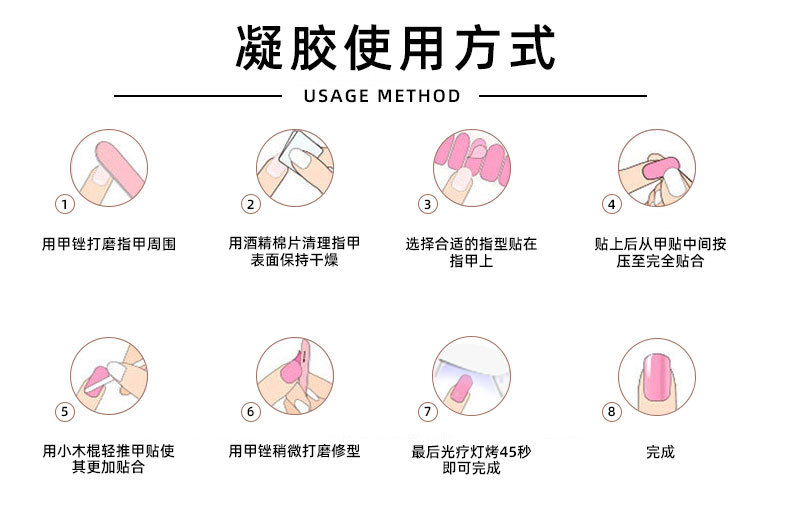 凝胶使用方式

USAGE METHOD

1
用甲锉打磨指甲周围

2
用酒精棉片清理指甲表面保持干燥

3
选择合适的指型贴在指甲上

4
贴上后从甲贴中间按压至完全贴合

5
用小木棍轻推甲贴使其更加贴合

6
用甲锉稍微打磨修型

7
最后光疗灯烤45秒即可完成

8
完成