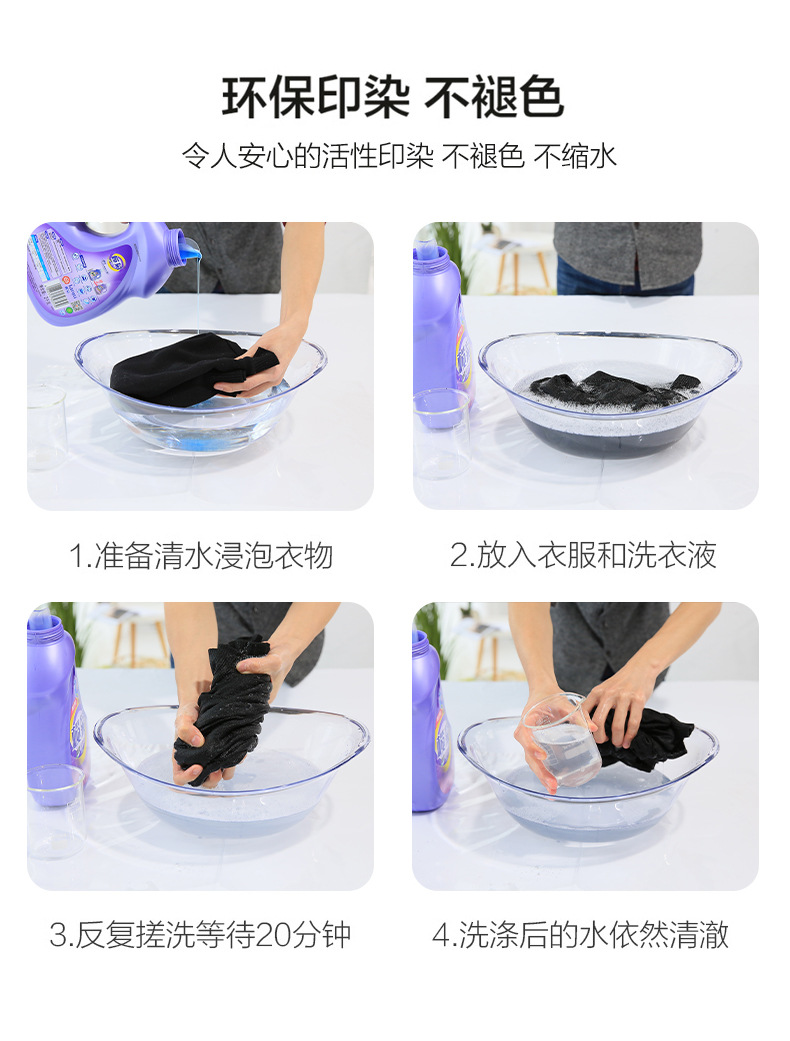 环保印染 不褪色

令人安心的活性印染 不褪色 不缩水

1.准备清水浸泡衣物

2.放入衣服和洗衣液

3.反复搓洗等待20分钟

4.洗涤后的水依然清澈