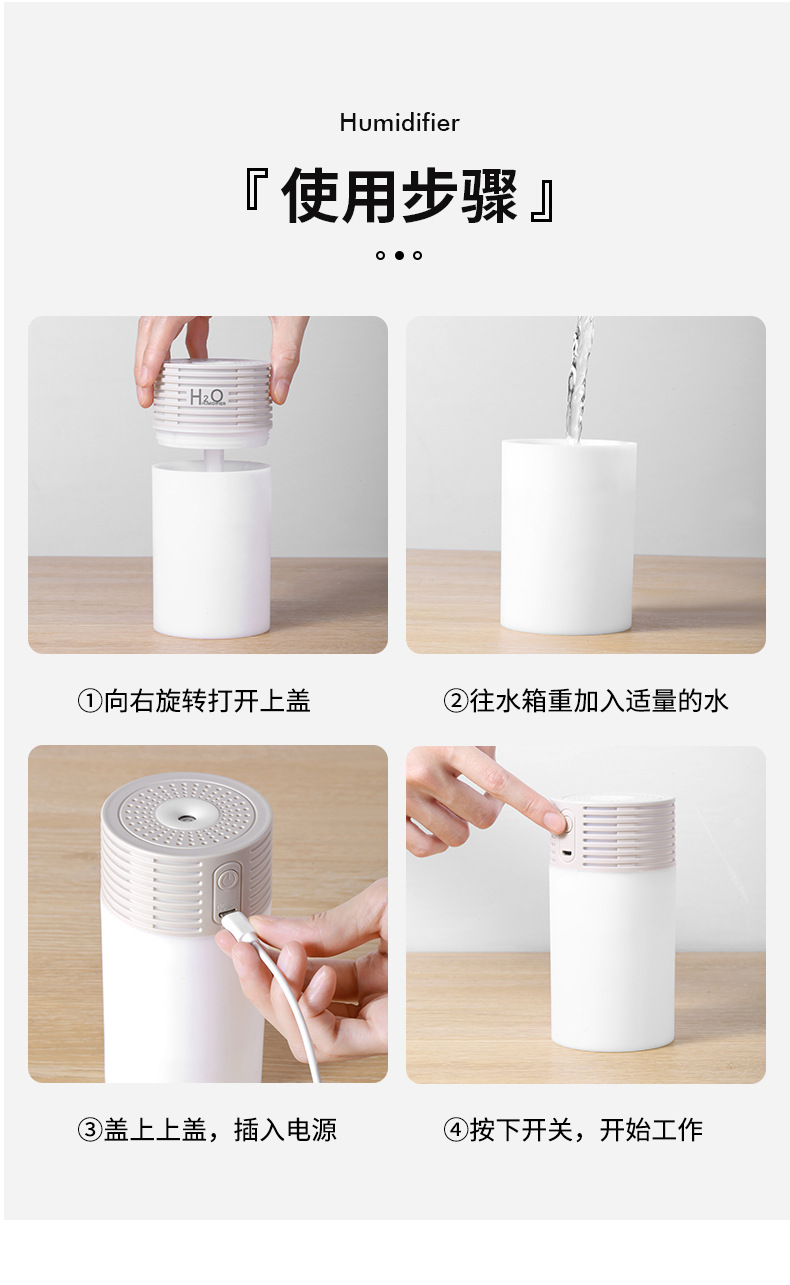 Humidifier

『使用步骤』

$H_2O$ Humidifier

①向右旋转打开上盖

②往水箱重加入适量的水

③盖上上盖，插入电源

④按下开关，开始工作