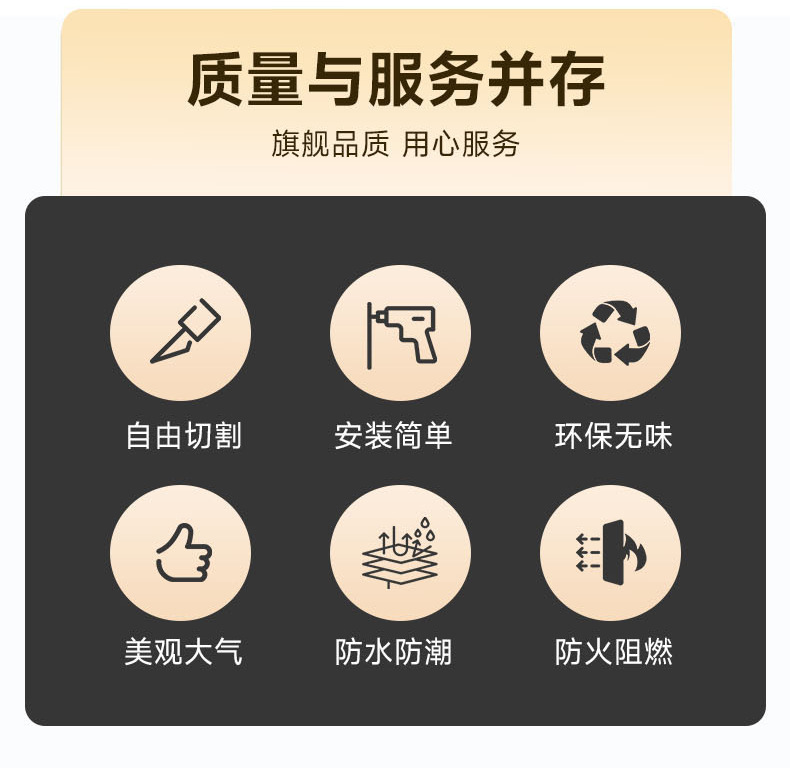 质量与服务并存

旗舰品质 用心服务

自由切割

安装简单

环保无味

美观大气

防水防潮

防火阻燃