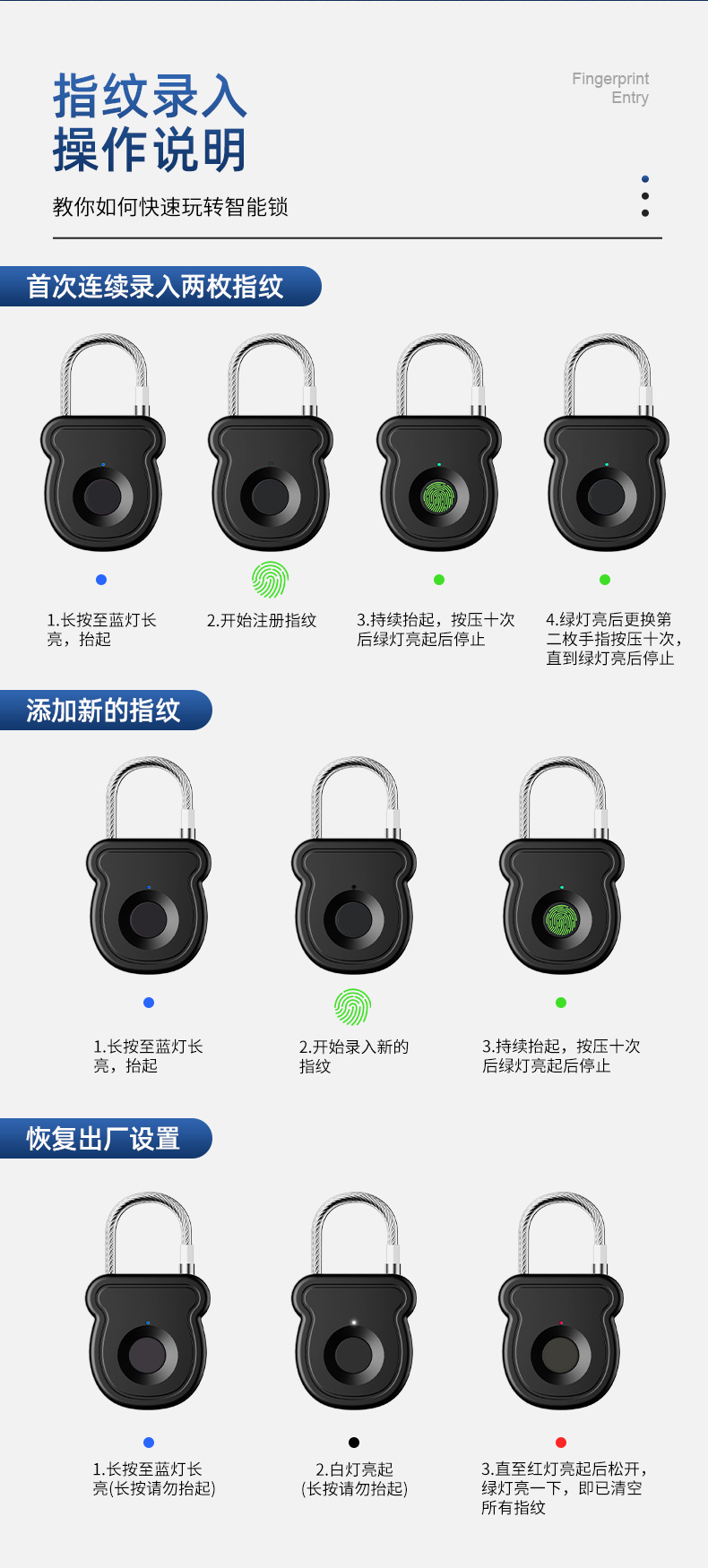 指纹录入
操作说明

Fingerprint Entry

教你如何快速玩转智能锁

首次连续录入两枚指纹

1.长按至蓝灯长亮，抬起

2.开始注册指纹

3.持续抬起，按压十次后绿灯亮起后停止

4.绿灯亮后更换第二枚手指按压十次，直到绿灯亮后停止

添加新的指纹

1.长按至蓝灯长亮，抬起

2.开始录入新的指纹

3.持续抬起，按压十次后绿灯亮起后停止

恢复出厂设置

1.长按至蓝灯长亮(长按请勿抬起)

2.白灯亮起(长按请勿抬起)

3.直至红灯亮起后松开，绿灯亮一下，即已清空所有指纹