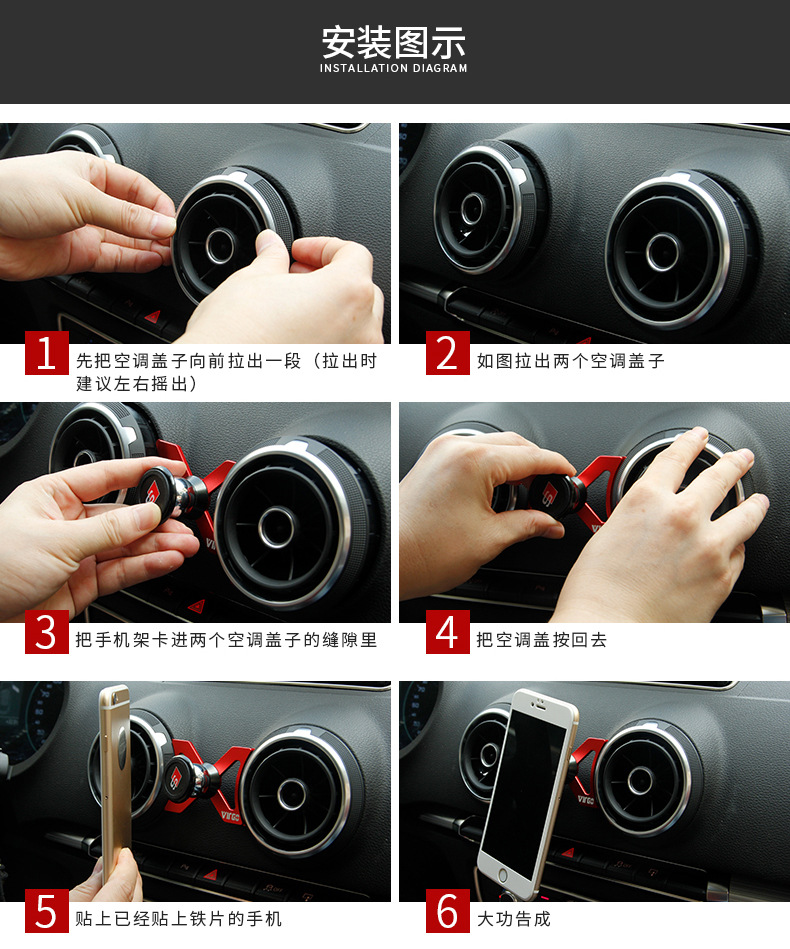 安装图示
INSTALLATION DIAGRAM

1 先把空调盖子向前拉出一段（拉出时建议左右摇出）

2 如图拉出两个空调盖子

3 把手机架卡进两个空调盖子的缝隙里

4 把空调盖按回去

5 贴上已经贴上铁片的手机

6 大功告成