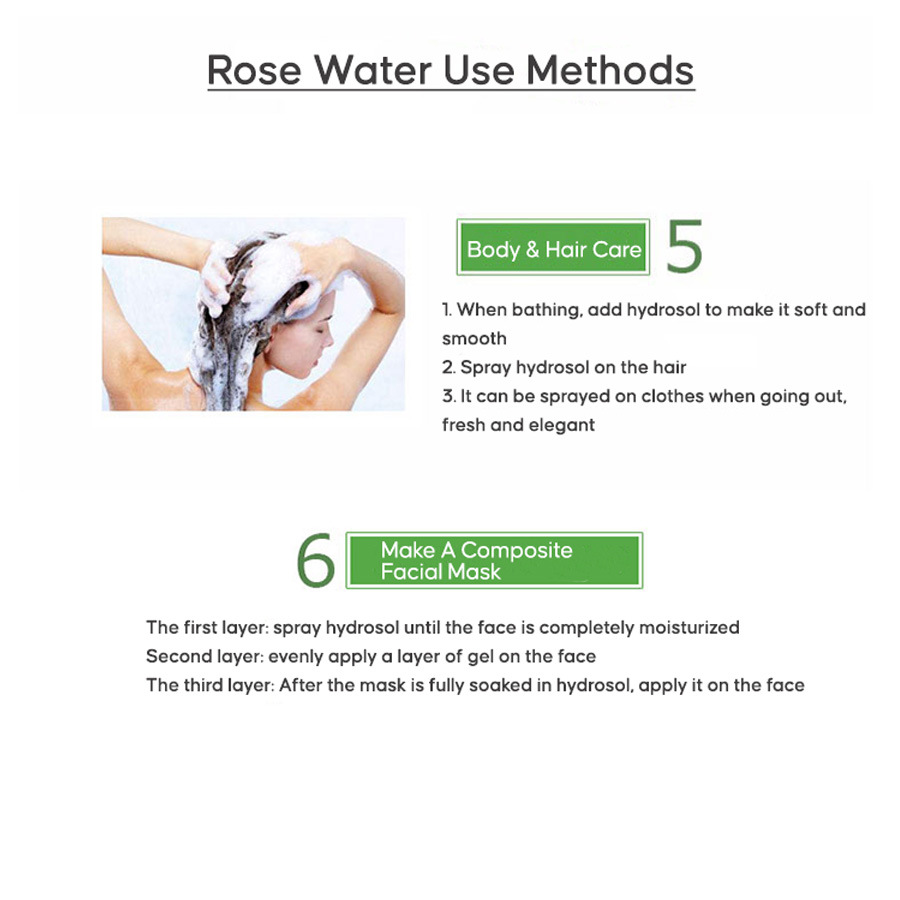 Rose Water Use Methods

Body & Hair Care 5

1. When bathing, add hydrosol to make it soft and smooth
2. Spray hydrosol on the hair
3. It can be sprayed on clothes when going out, fresh and elegant

6 Make A Composite Facial Mask

The first layer: spray hydrosol until the face is completely moisturized
Second layer: evenly apply a layer of gel on the face
The third layer: After the mask is fully soaked in hydrosol, apply it on the face