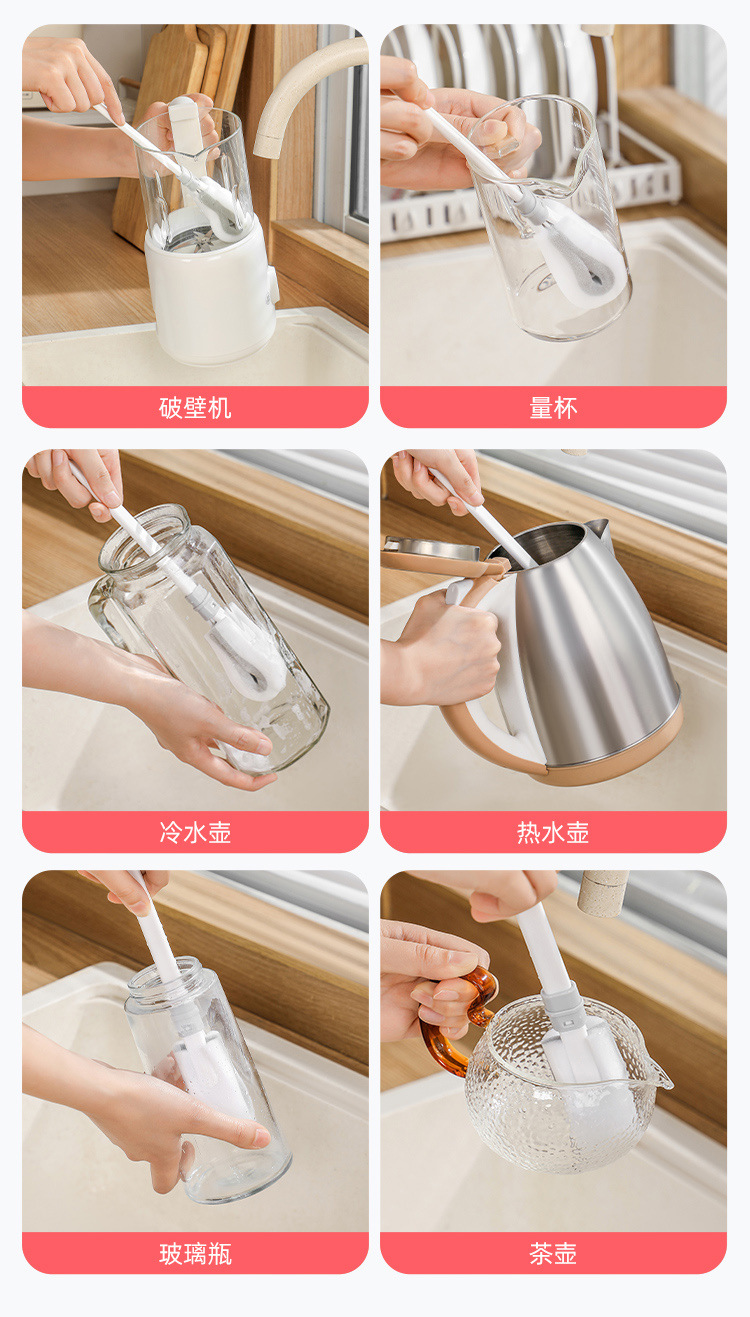 破壁机

量杯

冷水壶

热水壶

玻璃瓶

茶壶