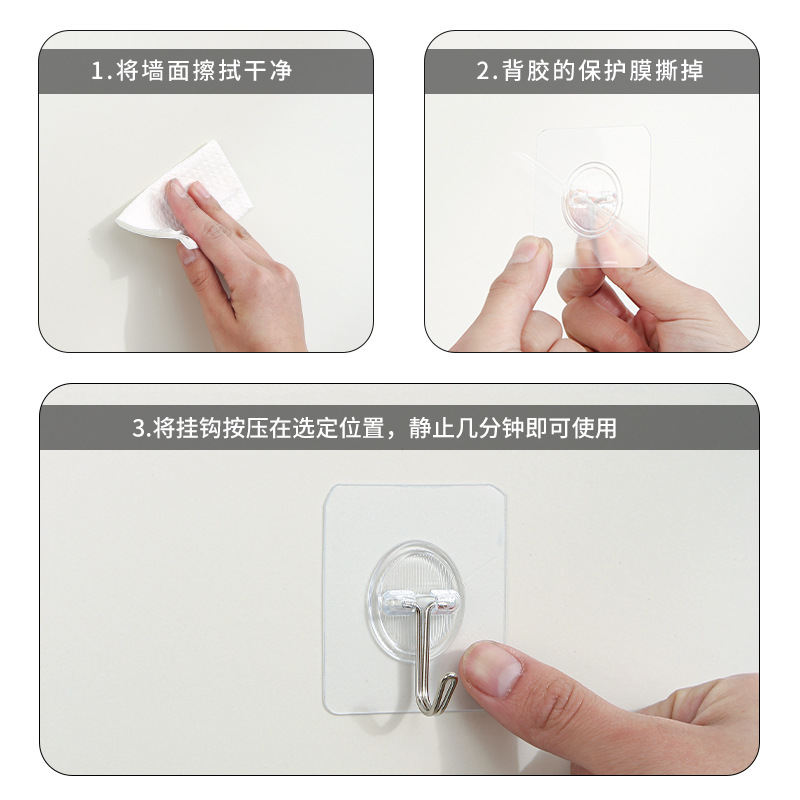 1.将墙面擦拭干净

2.背胶的保护膜撕掉

3.将挂钩按压在选定位置，静止几分钟即可使用